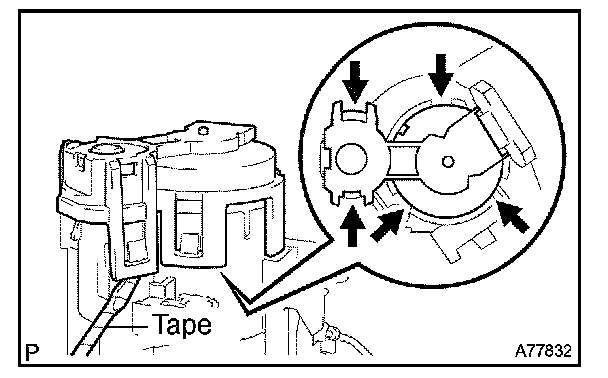 Tape

P

A77832