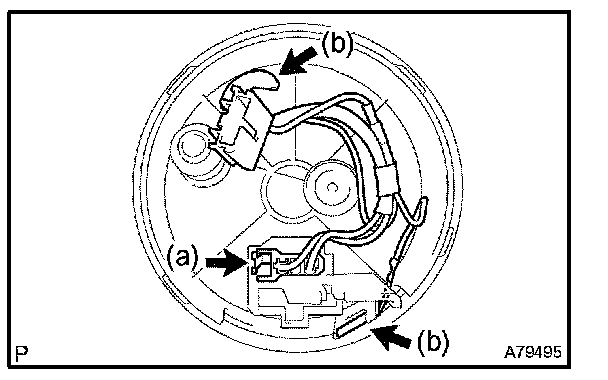 (b)

(a)

(b)

P

A79495