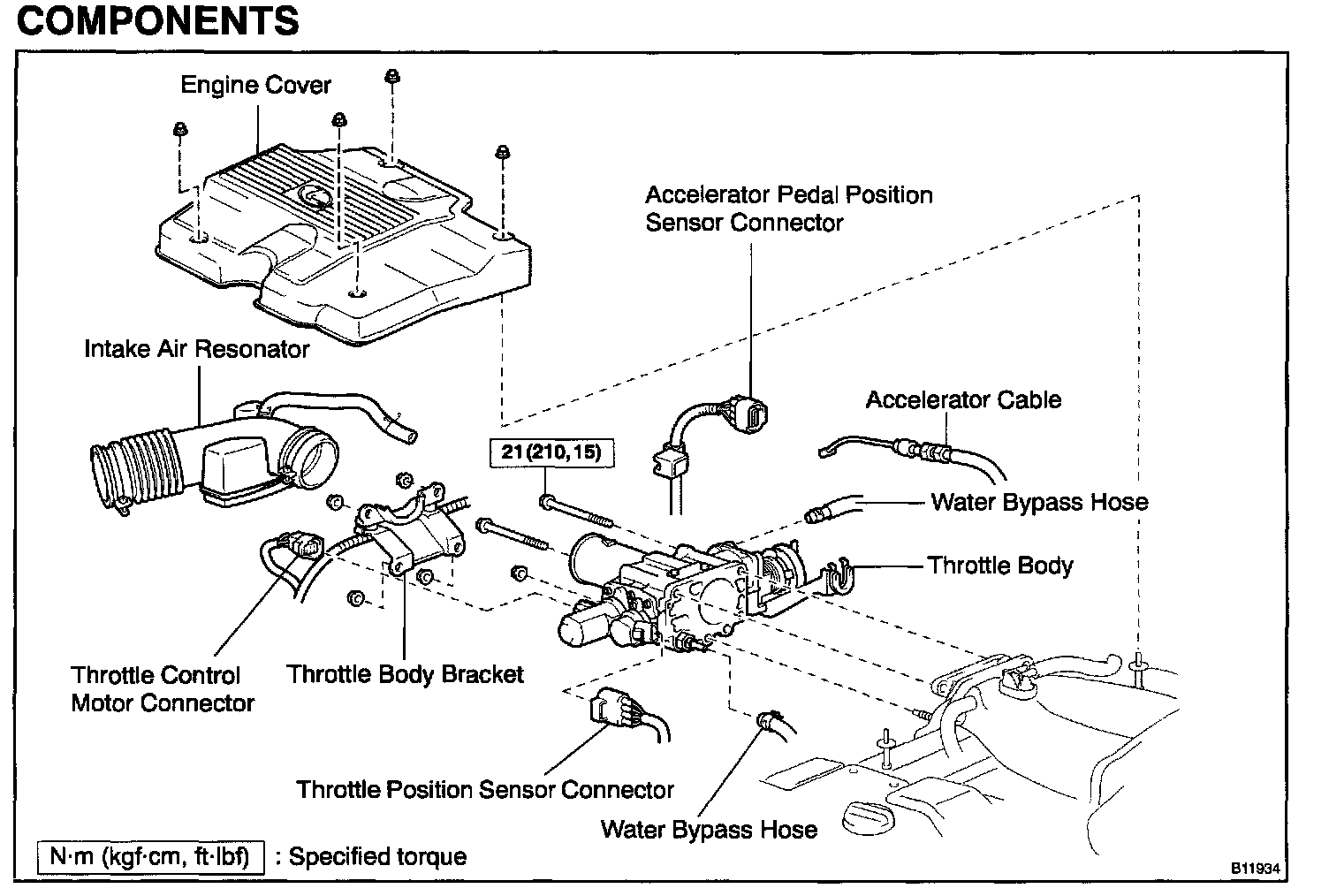 COMPONENTS

Engine Cover

Accelerator Pedal Position Sensor Connector

Intake Air Resonator

Accelerator Cable

21 (210, 15)

Water Bypass Hose

Throttle Body

Throttle Control Motor Connector

Throttle Body Bracket

Throttle Position Sensor Connector

Water Bypass Hose

N·m (kgf·cm, ft·lbf) : Specified torque

B11934