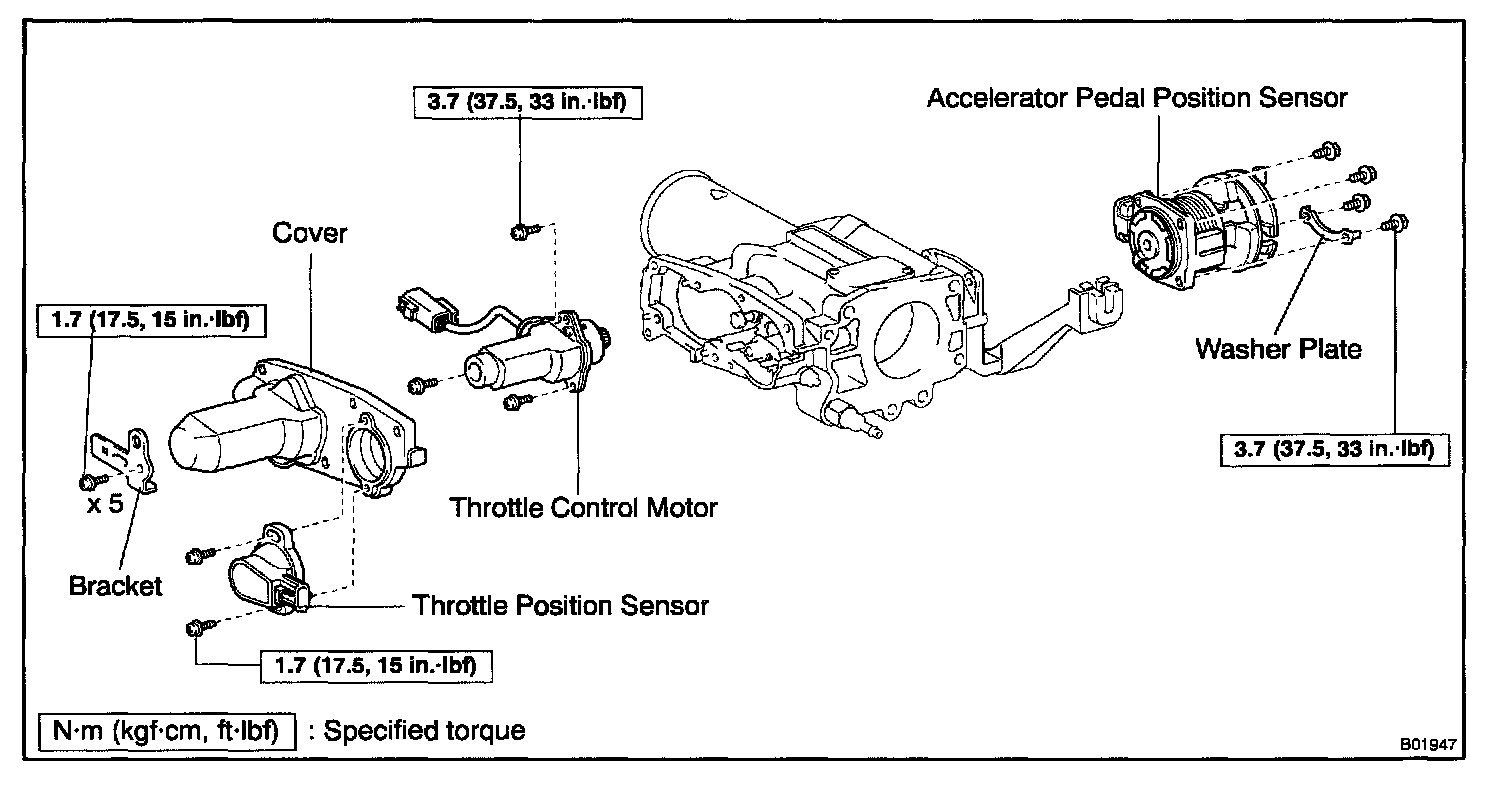 3.7 (37.5, 33 in.·lbf)

Accelerator Pedal Position Sensor

Cover

1.7 (17.5, 15 in.·lbf)

Washer Plate

3.7 (37.5, 33 in.·lbf)

x 5

Throttle Control Motor

Bracket

Throttle Position Sensor

1.7 (17.5, 15 in.·lbf)

N·m (kgf·cm, ft·lbf) : Specified torque

B01947