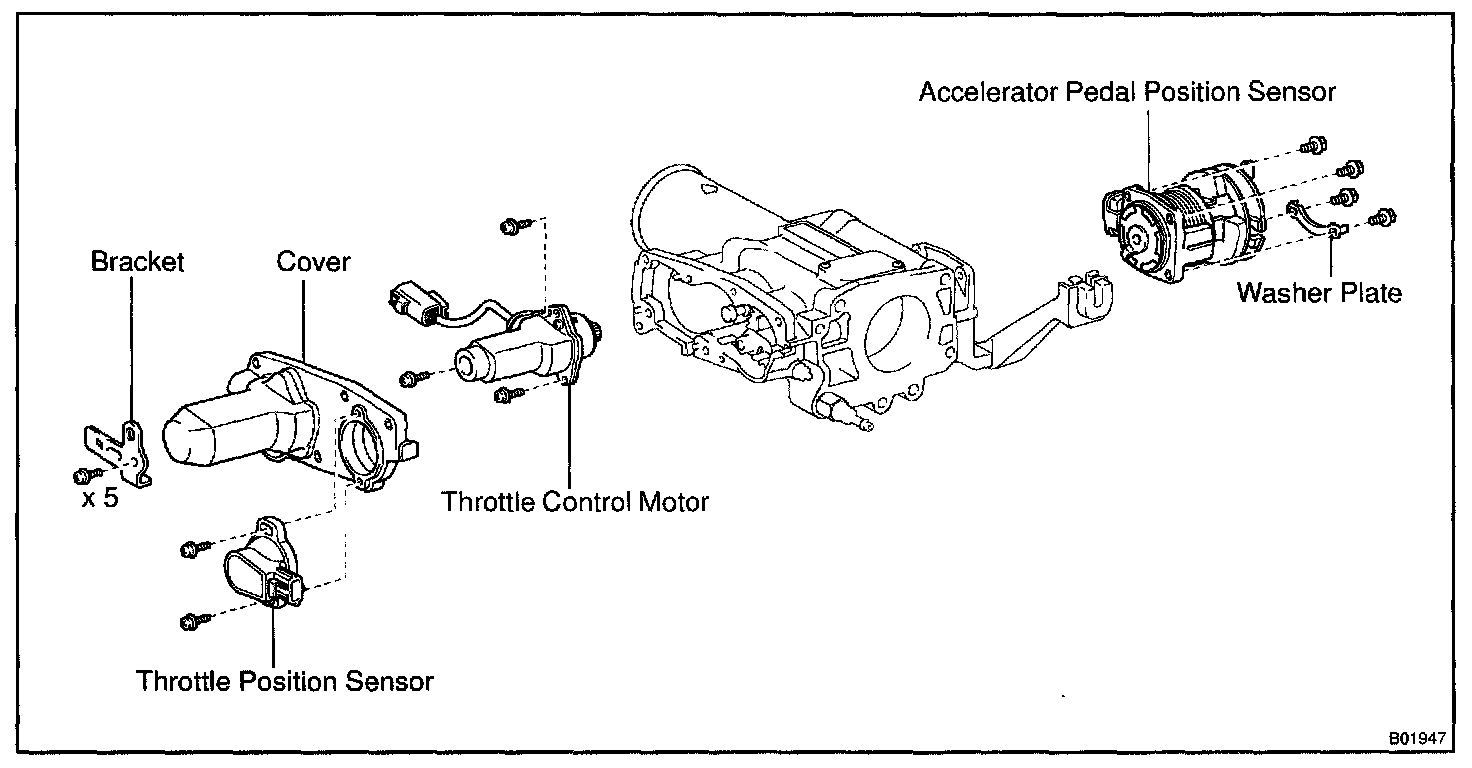 Accelerator Pedal Position Sensor

Bracket

Cover

Washer Plate

x 5

Throttle Control Motor

Throttle Position Sensor

B01947