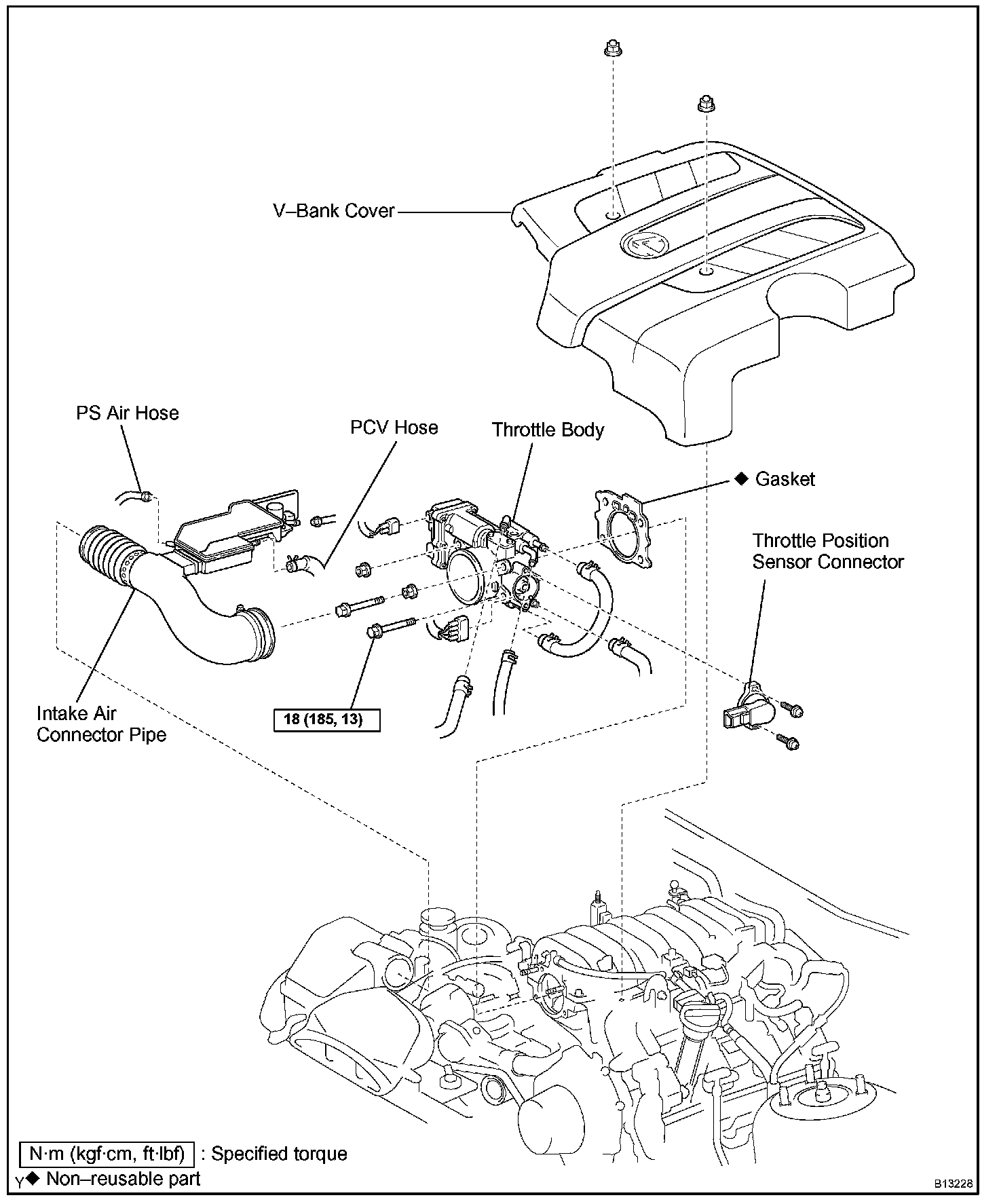 V–Bank Cover

PS Air Hose

PCV Hose

Throttle Body

◆ Gasket

Throttle Position Sensor Connector

Intake Air Connector Pipe

18 (185, 13)

N·m (kgf·cm, ft·lbf) : Specified torque
Y◆ Non–reusable part

B13228