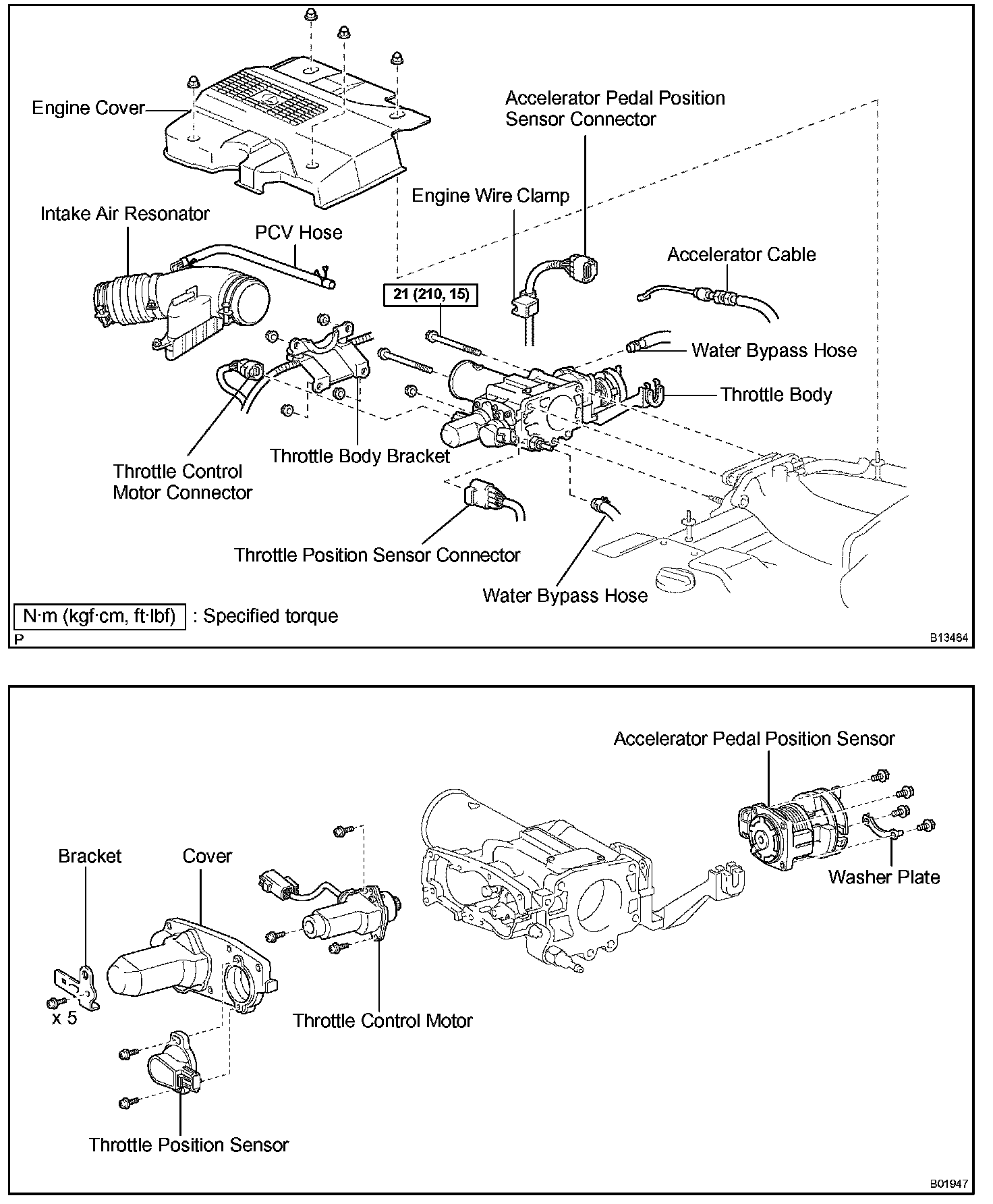 Engine Cover

Accelerator Pedal Position Sensor Connector

Engine Wire Clamp

Intake Air Resonator

PCV Hose

Accelerator Cable

21 (210, 15)

Water Bypass Hose

Throttle Body

Throttle Body Bracket

Throttle Control Motor Connector

Throttle Position Sensor Connector

Water Bypass Hose

N·m (kgf·cm, ft·lbf) : Specified torque

P

B13484

Accelerator Pedal Position Sensor

Bracket

Cover

Washer Plate

x 5

Throttle Control Motor

Throttle Position Sensor

B01947