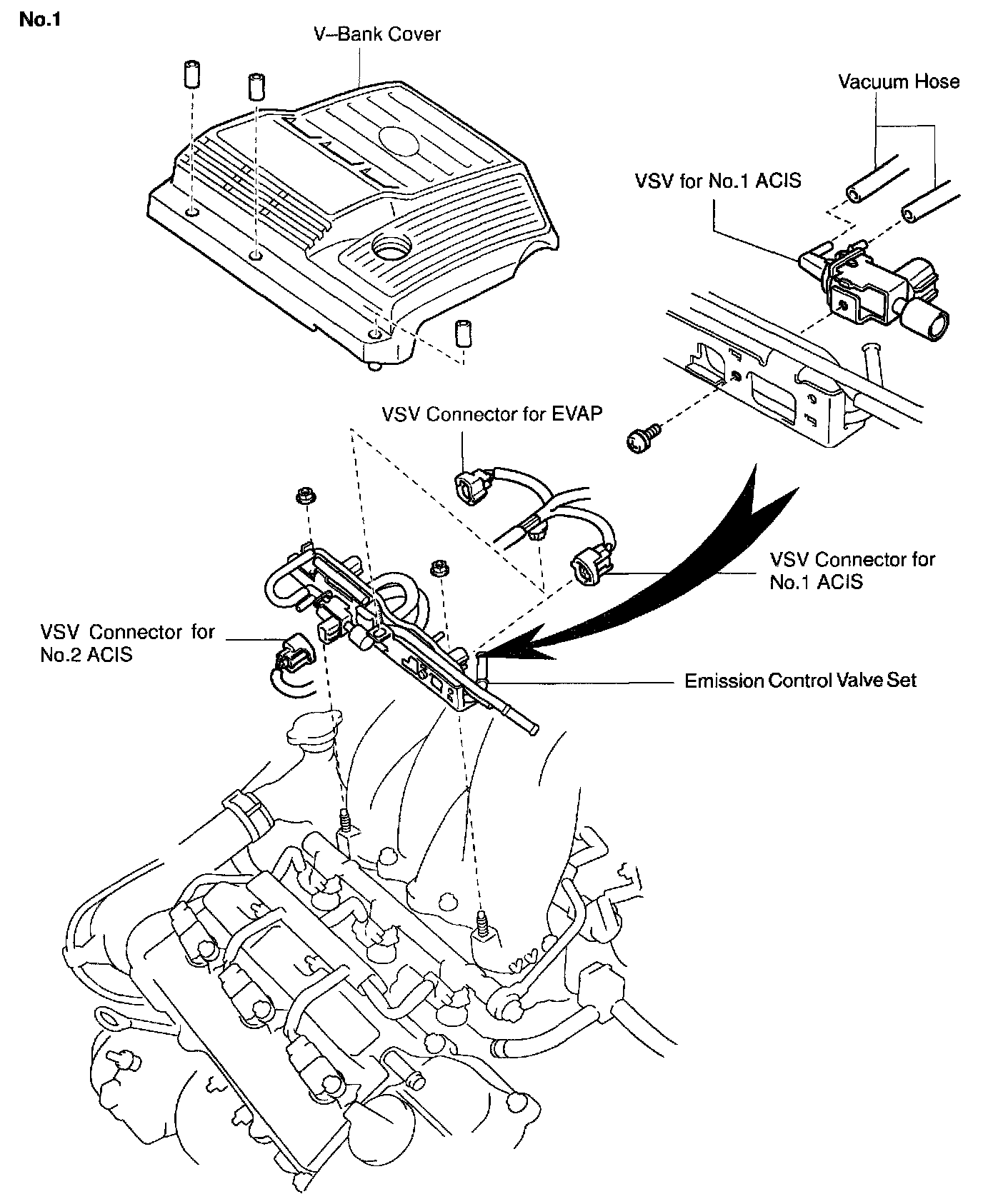 No.1

V–Bank Cover

Vacuum Hose

VSV for No.1 ACIS

VSV Connector for EVAP

VSV Connector for No.1 ACIS

VSV Connector for No.2 ACIS

Emission Control Valve Set