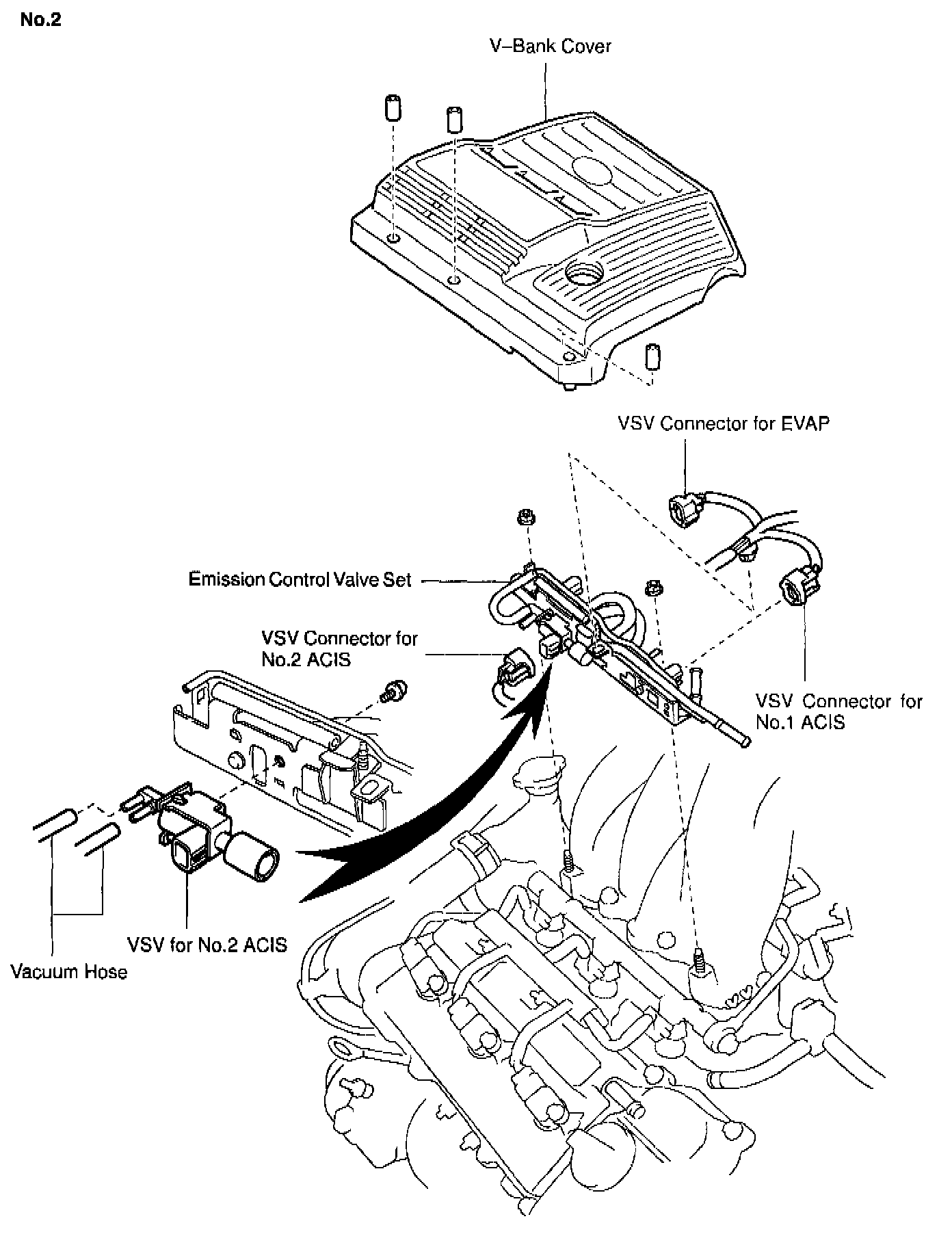 No.2

V–Bank Cover

VSV Connector for EVAP

Emission Control Valve Set

VSV Connector for No.2 ACIS

VSV Connector for No.1 ACIS

VSV for No.2 ACIS

Vacuum Hose