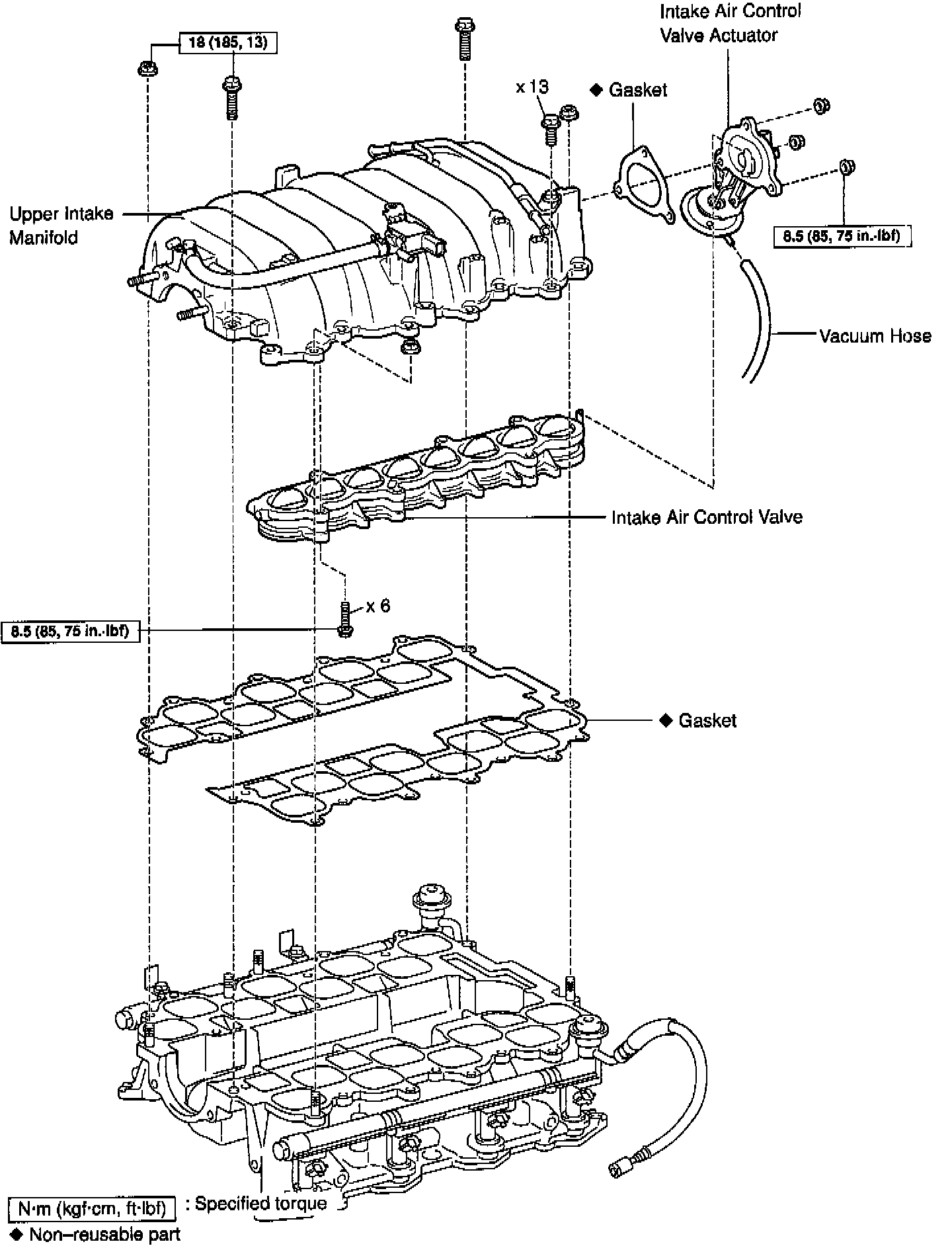 Intake Air Control Valve Actuator

18 (185, 13)

x 13

◆ Gasket

Upper Intake Manifold

8.5 (85, 75 in.·lbf)

Vacuum Hose

Intake Air Control Valve

x 6

8.5 (85, 75 in.·lbf)

◆ Gasket

N·m (kgf·cm, ft·lbf) : Specified torque

◆ Non–reusable part