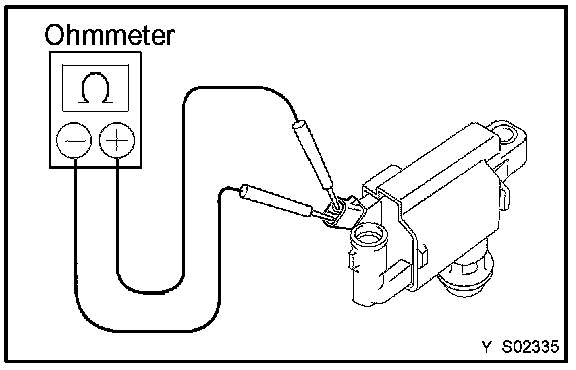 Ohmmeter

Ω

−  +

Y S02335