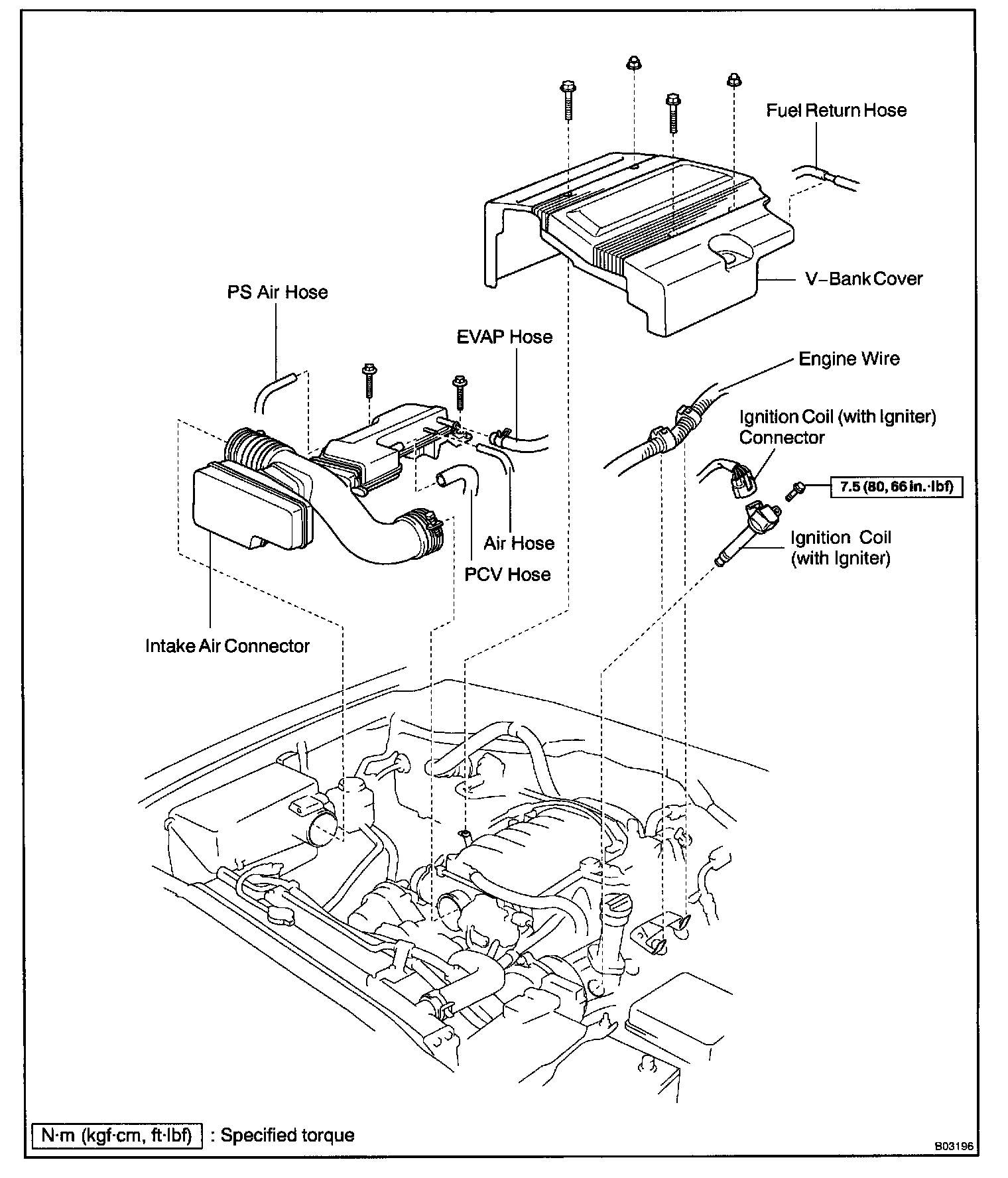 Fuel Return Hose

V–Bank Cover

PS Air Hose

EVAP Hose

Engine Wire

Ignition Coil (with Igniter) Connector

7.5 (80, 66 in.·lbf)

Ignition Coil (with Igniter)

Air Hose

PCV Hose

Intake Air Connector

N·m (kgf·cm, ft·lbf) : Specified torque

B03196