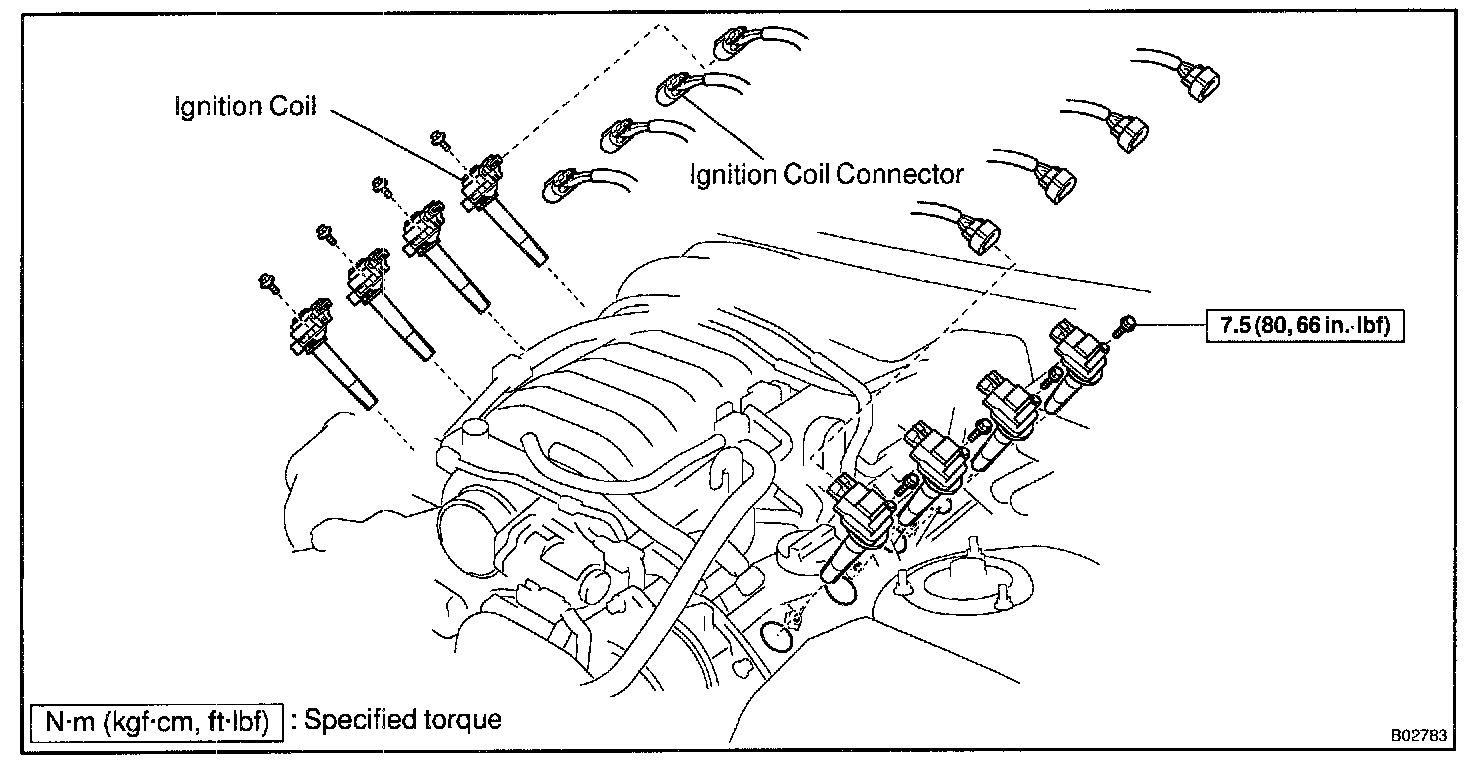 Ignition Coil

Ignition Coil Connector

7.5 (80, 66 in.·lbf)

N·m (kgf·cm, ft·lbf) : Specified torque

B02783