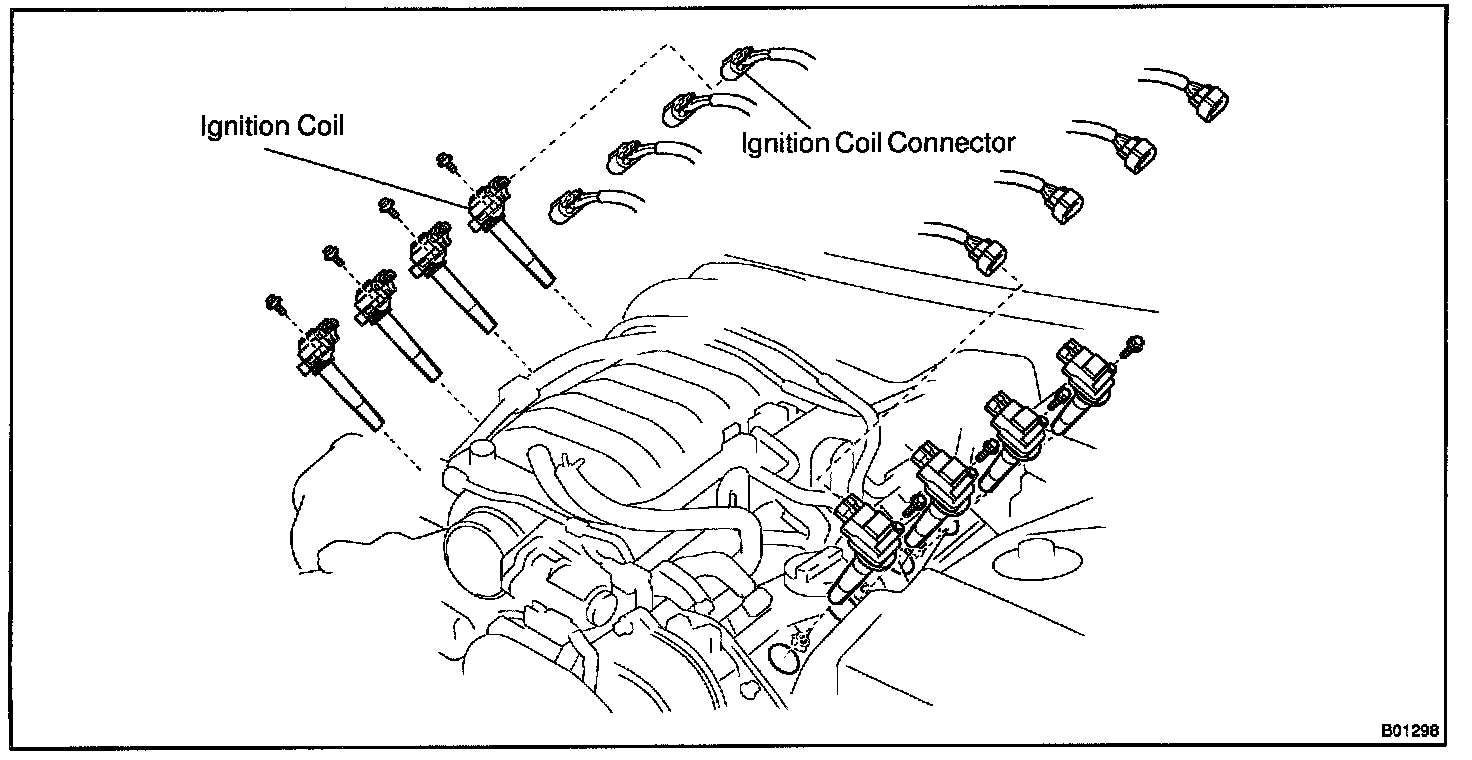 Ignition Coil

Ignition Coil Connector

B01298