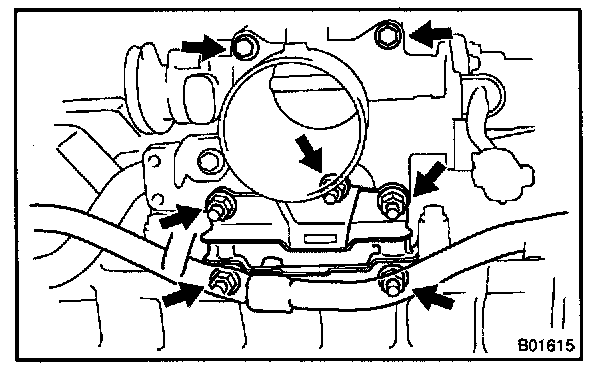 B01615