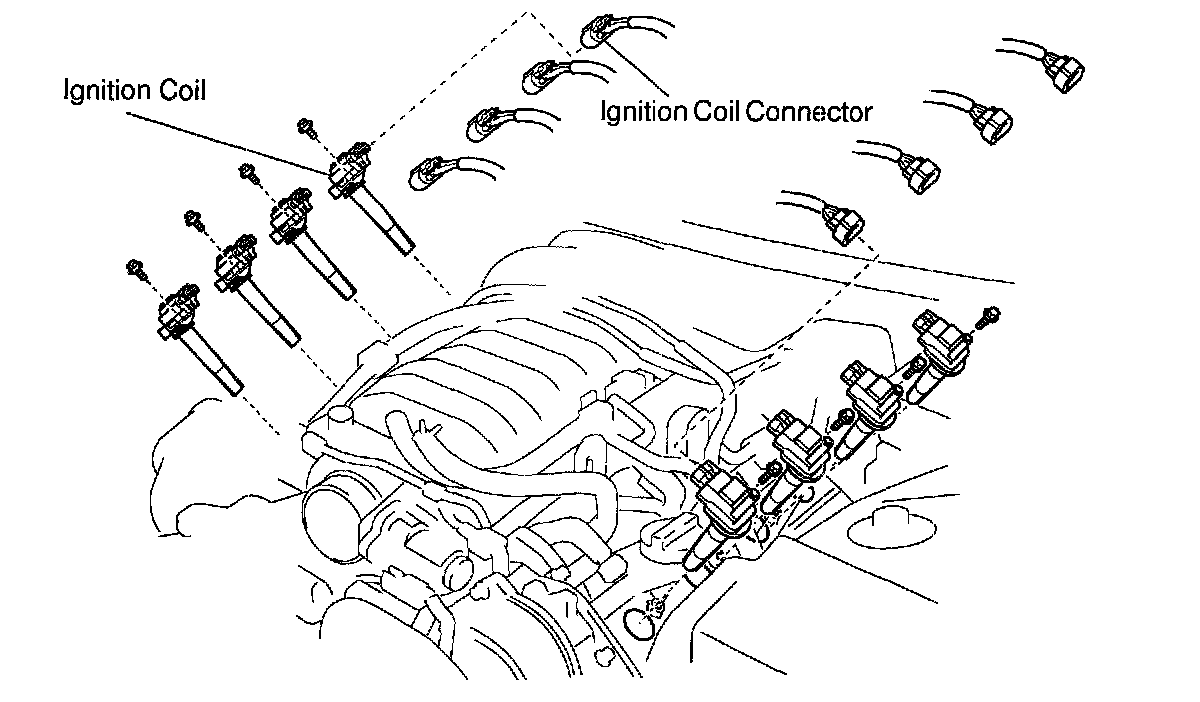 Ignition Coil

Ignition Coil Connector