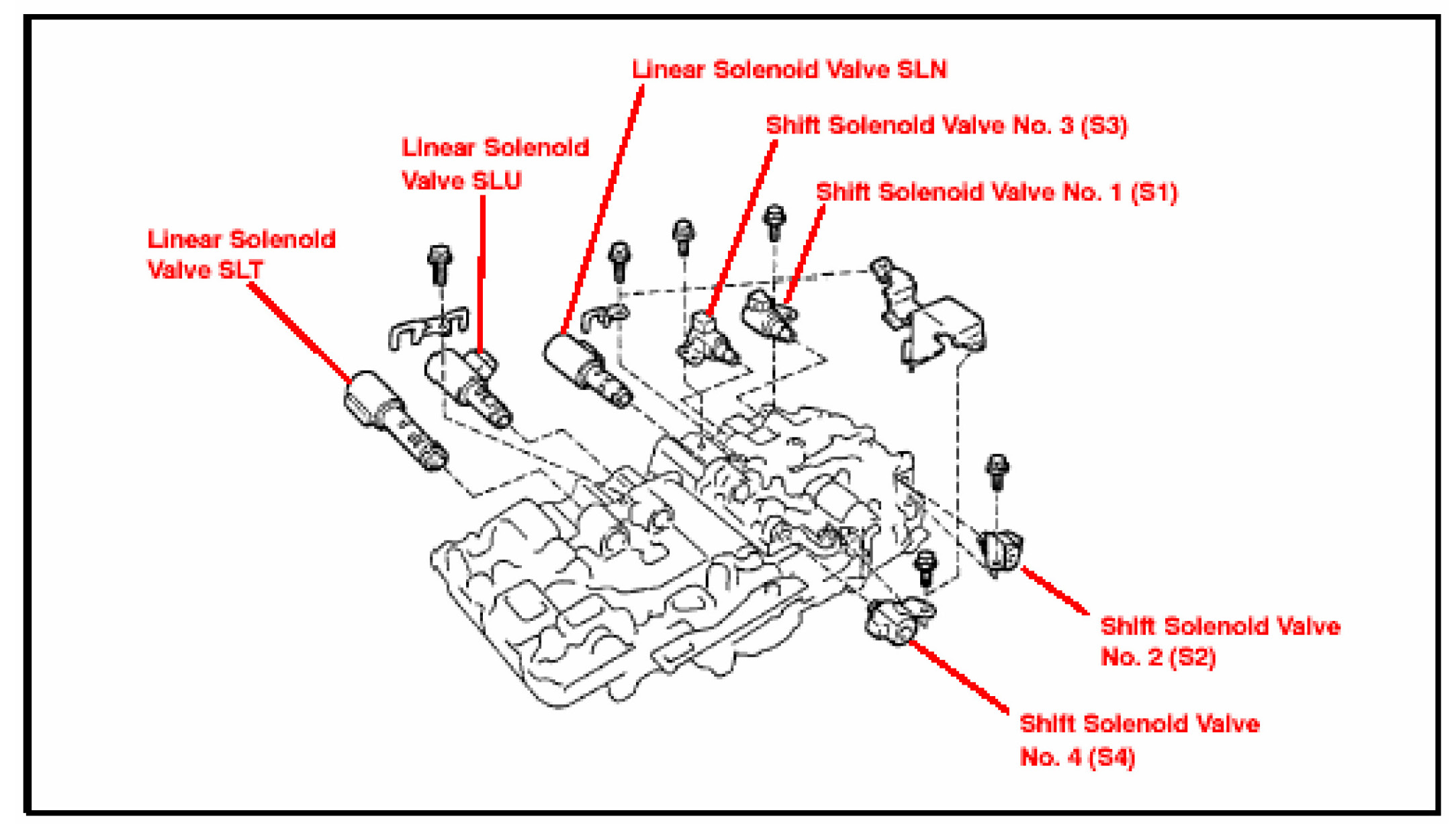 Linear Solenoid Valve SLN

Shift Solenoid Valve No. 3 (S3)

Linear Solenoid Valve SLU

Shift Solenoid Valve No. 1 (S1)

Linear Solenoid Valve SLT

Shift Solenoid Valve No. 2 (S2)

Shift Solenoid Valve No. 4 (S4)