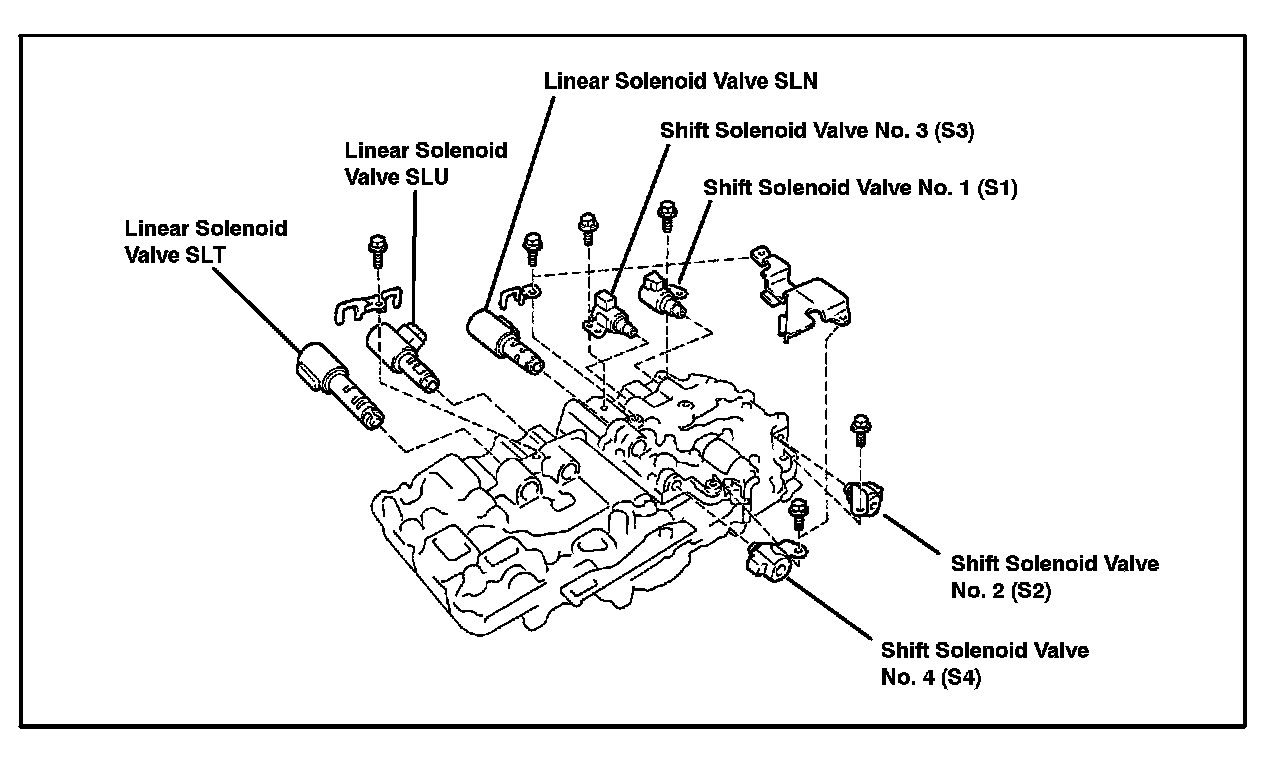 Linear Solenoid Valve SLN

Shift Solenoid Valve No. 3 (S3)

Linear Solenoid Valve SLU

Shift Solenoid Valve No. 1 (S1)

Linear Solenoid Valve SLT

Shift Solenoid Valve No. 2 (S2)

Shift Solenoid Valve No. 4 (S4)