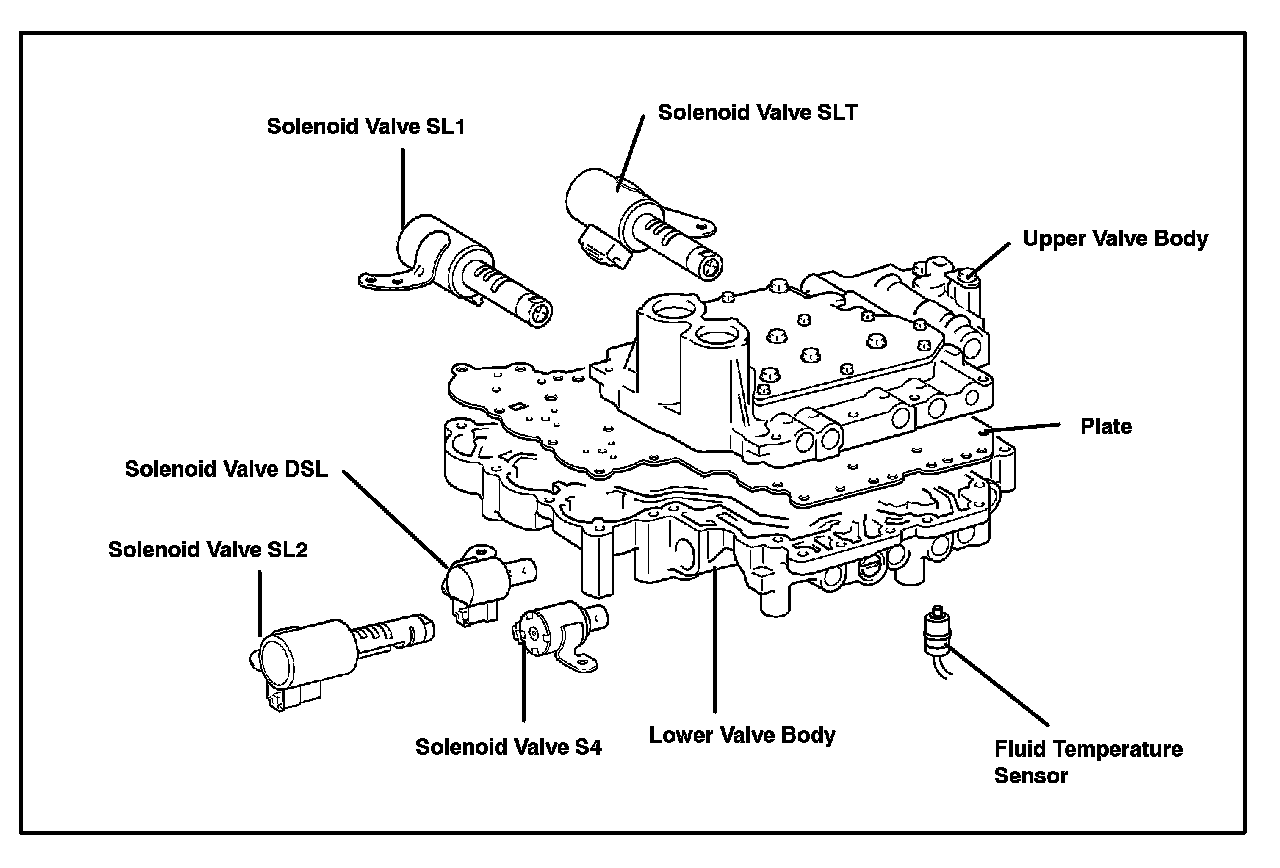 Solenoid Valve SL1

Solenoid Valve SLT

Upper Valve Body

Plate

Solenoid Valve DSL

Solenoid Valve SL2

Solenoid Valve S4

Lower Valve Body

Fluid Temperature Sensor