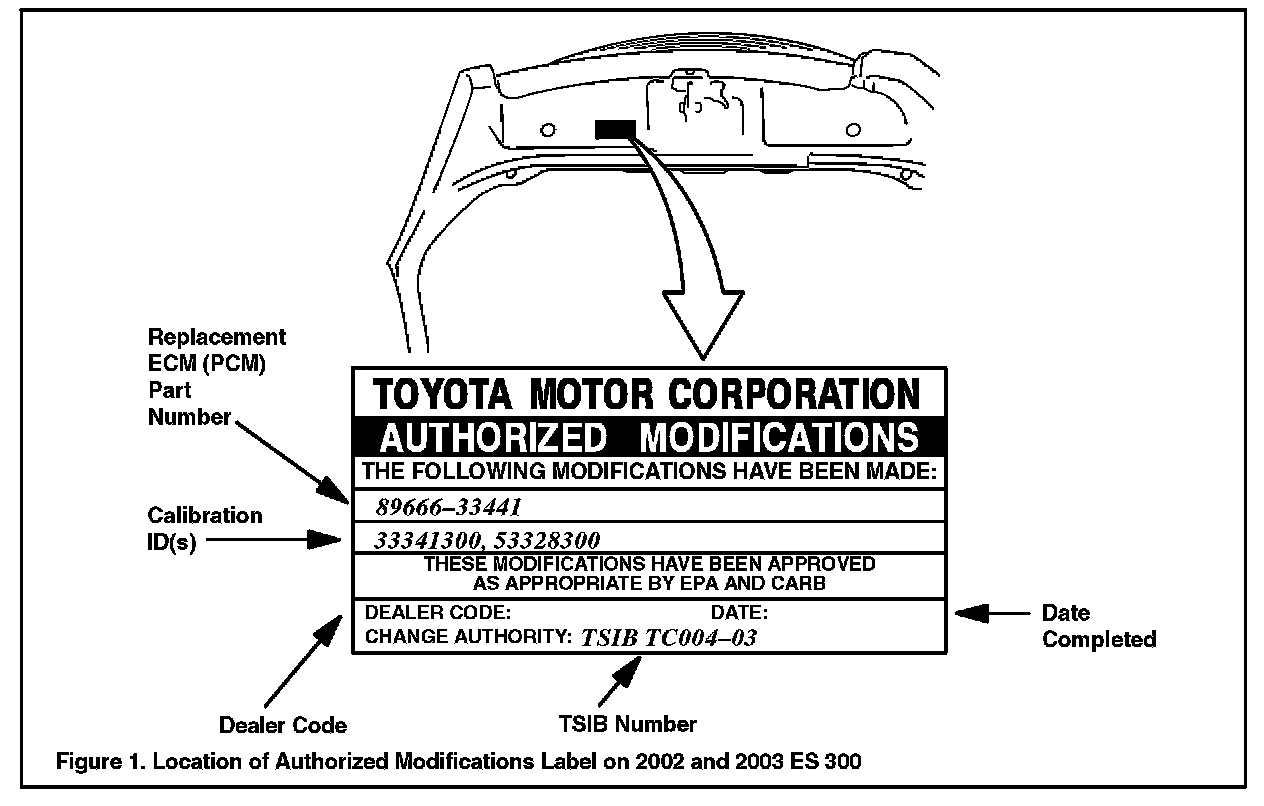 Replacement ECM (PCM) Part Number

Calibration ID(s)

TOYOTA MOTOR CORPORATION

AUTHORIZED MODIFICATIONS

THE FOLLOWING MODIFICATIONS HAVE BEEN MADE:

89666–33441

33341300, 53328300

THESE MODIFICATIONS HAVE BEEN APPROVED AS APPROPRIATE BY EPA AND CARB

DEALER CODE: DATE:

CHANGE AUTHORITY: TSIB TC004–03

Date Completed

Dealer Code

TSIB Number

Figure 1. Location of Authorized Modifications Label on 2002 and 2003 ES 300