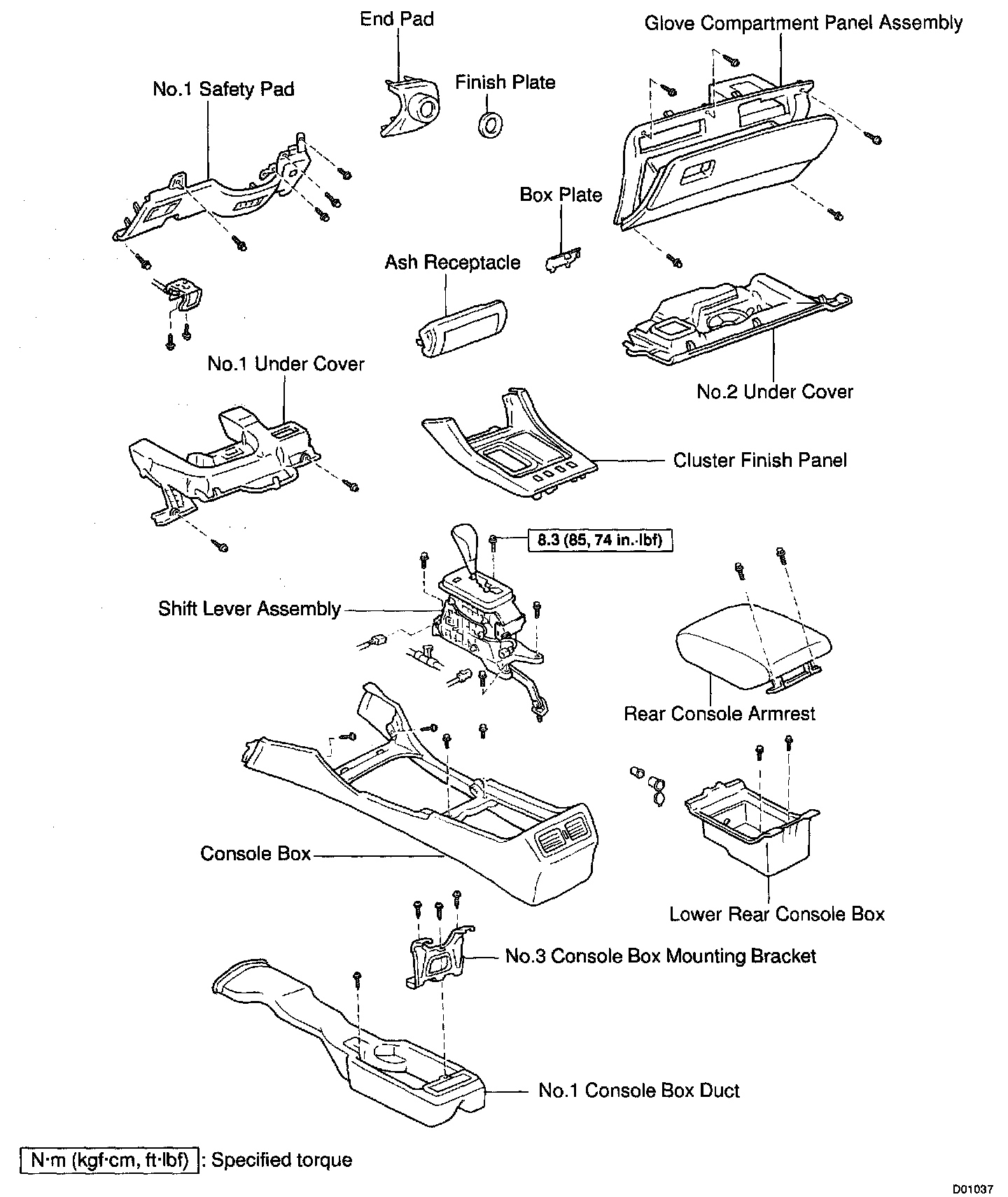 End Pad

Glove Compartment Panel Assembly

No.1 Safety Pad

Finish Plate

Box Plate

Ash Receptacle

No.1 Under Cover

No.2 Under Cover

Cluster Finish Panel

8.3 (85, 74 in.·lbf)

Shift Lever Assembly

Rear Console Armrest

Console Box

Lower Rear Console Box

No.3 Console Box Mounting Bracket

No.1 Console Box Duct

N·m (kgf·cm, ft·lbf) : Specified torque

D01037