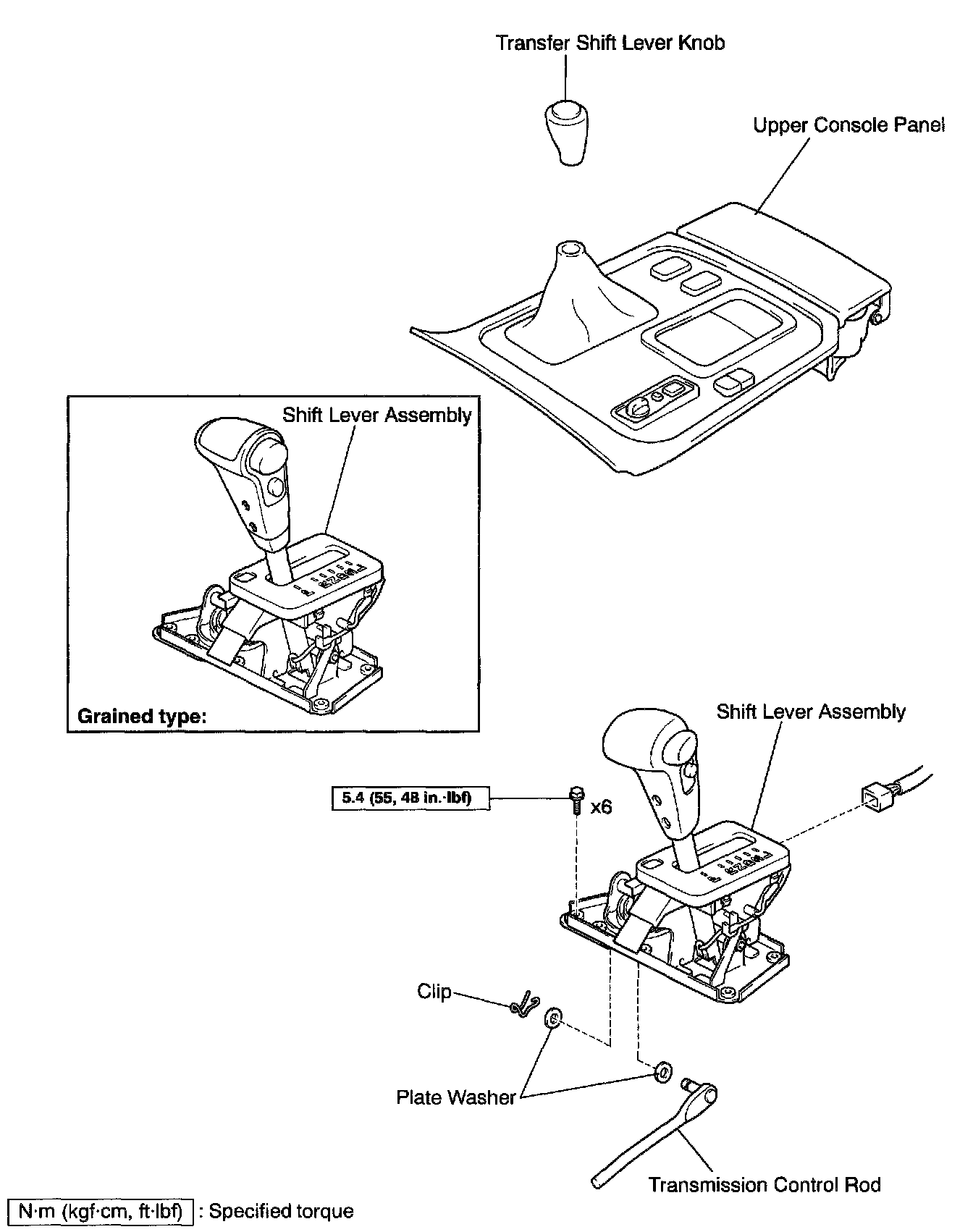 Transfer Shift Lever Knob

Upper Console Panel

Shift Lever Assembly

Grained type:

Shift Lever Assembly

5.4 (55, 48 in.·lbf)

x6

Clip

Plate Washer

Transmission Control Rod

N·m (kgf·cm, ft·lbf) : Specified torque