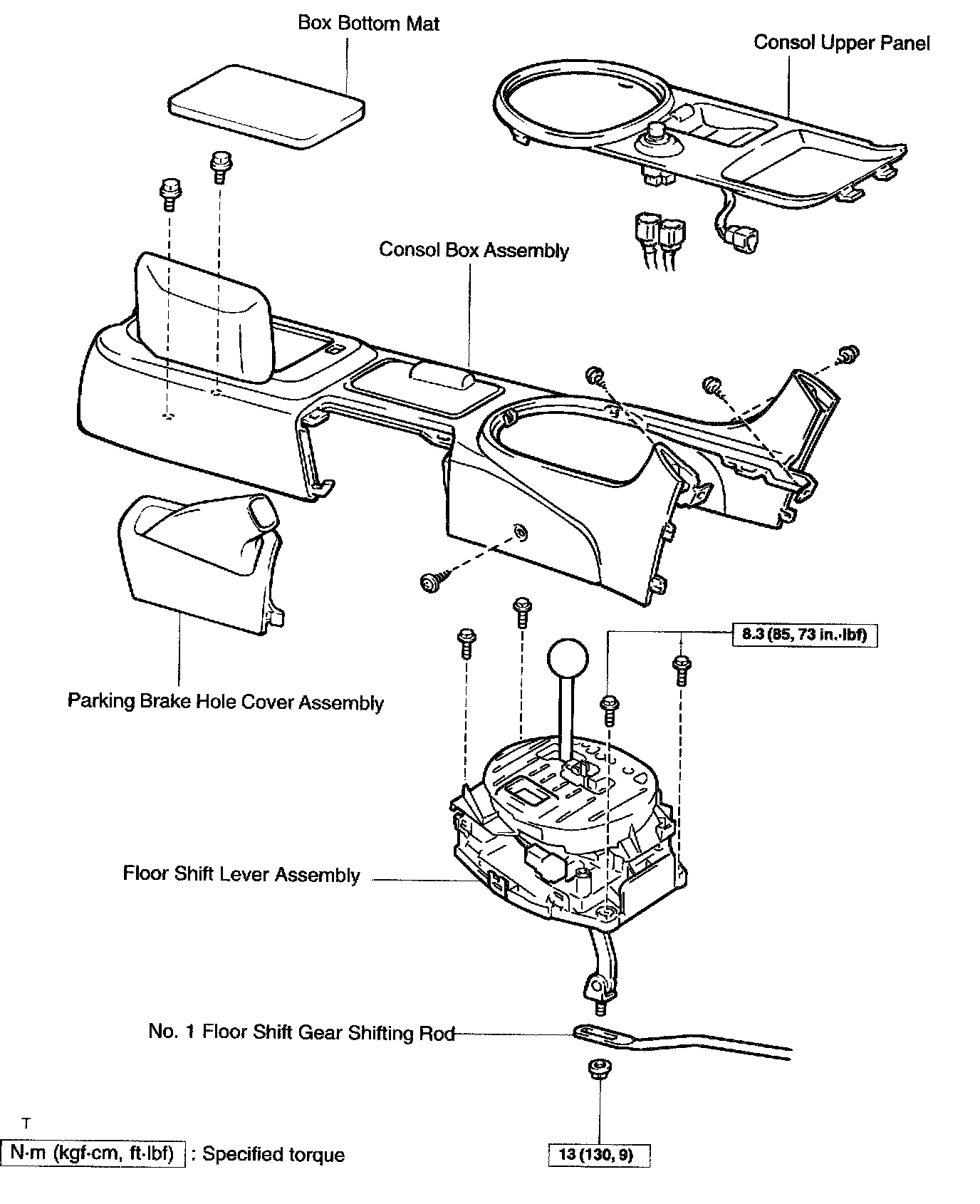 Box Bottom Mat

Consol Upper Panel

Consol Box Assembly

Parking Brake Hole Cover Assembly

8.3 (85, 73 in.·lbf)

Floor Shift Lever Assembly

No. 1 Floor Shift Gear Shifting Rod

T

N·m (kgf·cm, ft·lbf) : Specified torque

13 (130, 9)