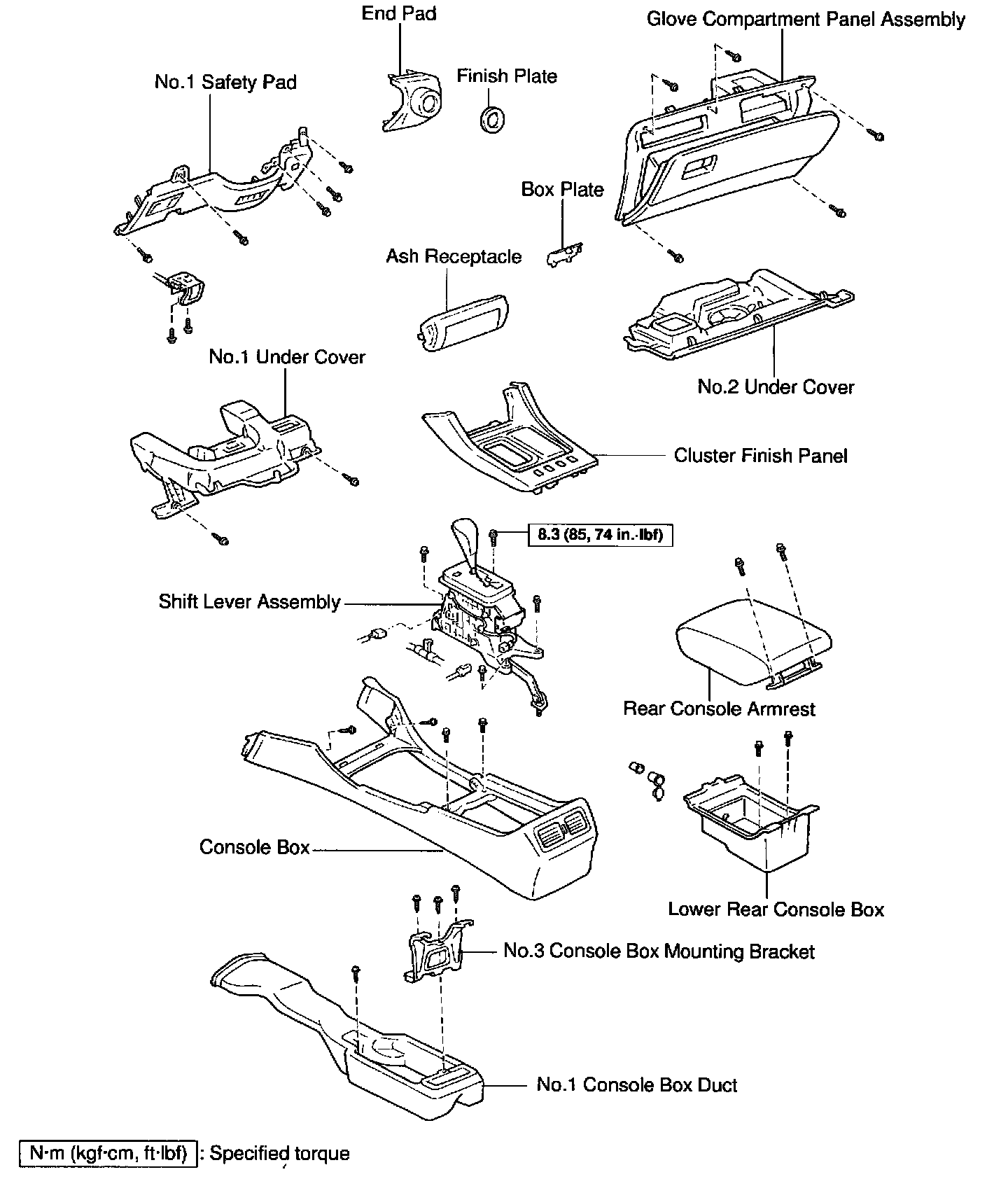 End Pad

Glove Compartment Panel Assembly

No.1 Safety Pad

Finish Plate

Box Plate

Ash Receptacle

No.1 Under Cover

No.2 Under Cover

Cluster Finish Panel

8.3 (85, 74 in.·lbf)

Shift Lever Assembly

Rear Console Armrest

Console Box

Lower Rear Console Box

No.3 Console Box Mounting Bracket

No.1 Console Box Duct

N·m (kgf·cm, ft·lbf) : Specified torque