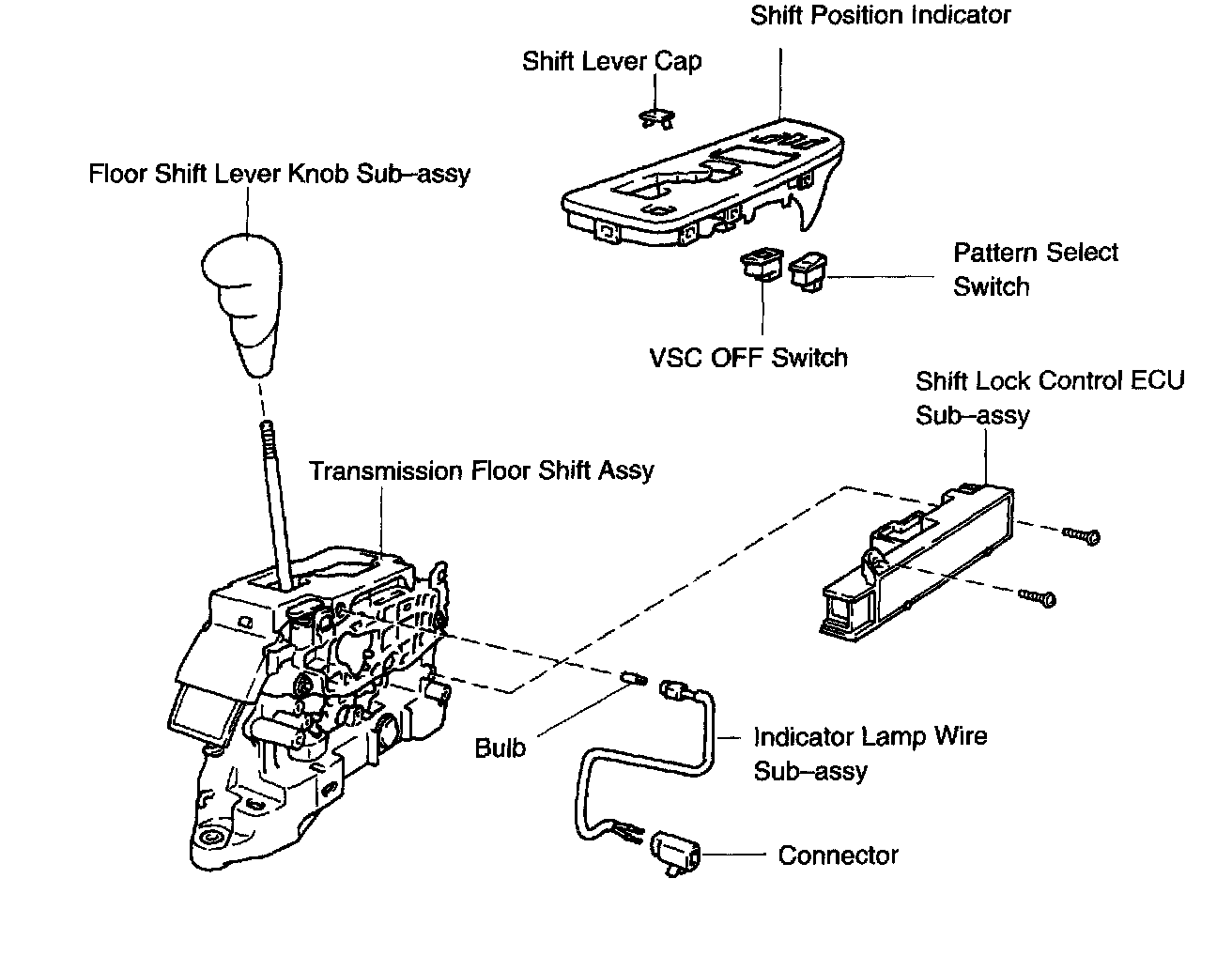 Shift Position Indicator

Shift Lever Cap

Floor Shift Lever Knob Sub–assy

Pattern Select Switch

VSC OFF Switch

Shift Lock Control ECU Sub–assy

Transmission Floor Shift Assy

Bulb

Indicator Lamp Wire Sub–assy

Connector