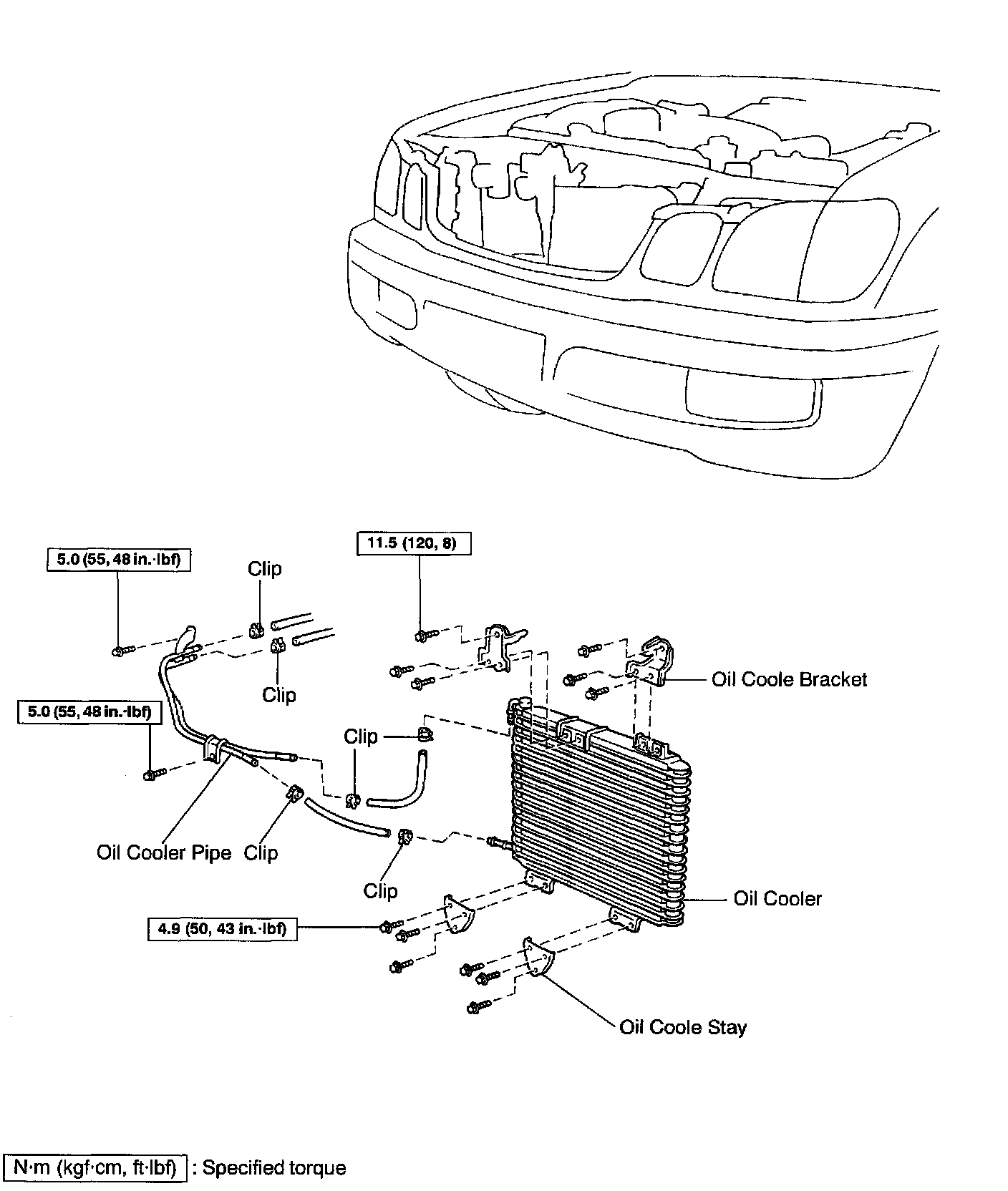 5.0 (55, 48 in.·lbf)

Clip

11.5 (120, 8)

Clip

Oil Coole Bracket

5.0 (55, 48 in.·lbf)

Clip

Oil Cooler Pipe

Clip

Clip

Oil Cooler

4.9 (50, 43 in.·lbf)

Oil Coole Stay

N·m (kgf·cm, ft·lbf) : Specified torque