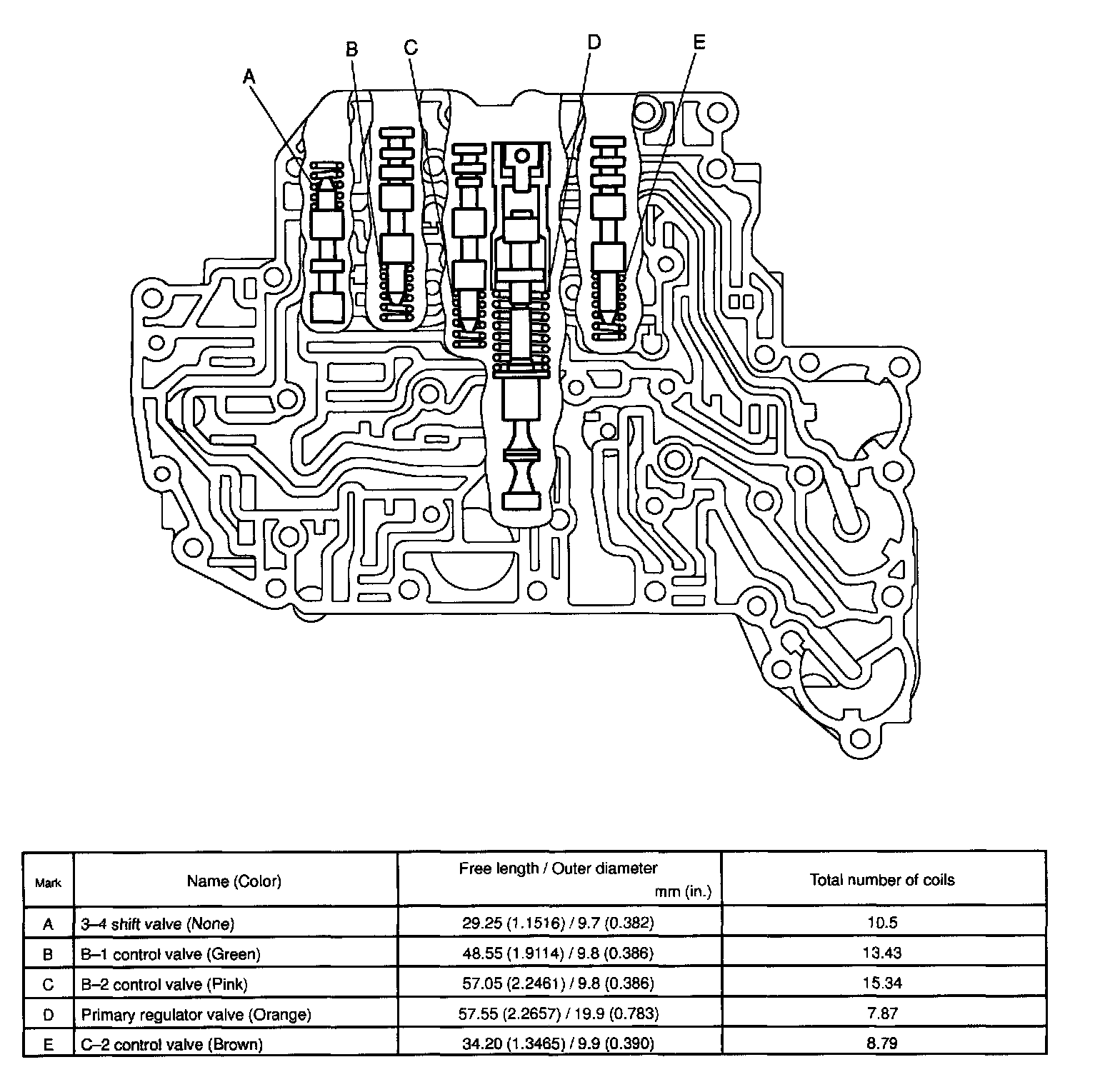 A B C D E

| Mark | Name (Color) | Free length / Outer diameter mm (in.) | Total number of coils |
|---|---|---|---|
| A | 3–4 shift valve (None) | 29.25 (1.1516) / 9.7 (0.382) | 10.5 |
| B | B–1 control valve (Green) | 48.55 (1.9114) / 9.8 (0.386) | 13.43 |
| C | B–2 control valve (Pink) | 57.05 (2.2461) / 9.8 (0.386) | 15.34 |
| D | Primary regulator valve (Orange) | 57.55 (2.2657) / 19.9 (0.783) | 7.87 |
| E | C–2 control valve (Brown) | 34.20 (1.3465) / 9.9 (0.390) | 8.79 |