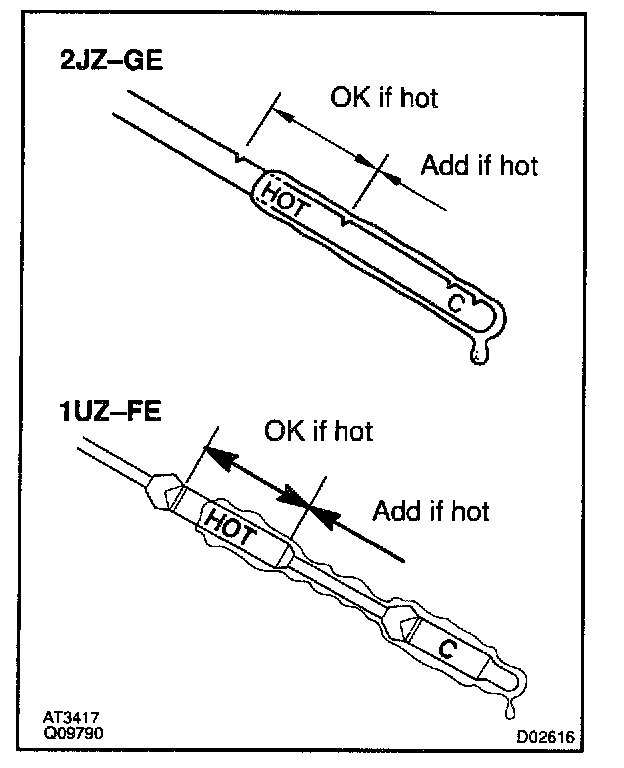 2JZ–GE

OK if hot

Add if hot

HOT

C

1UZ–FE

OK if hot

Add if hot

HOT

C

AT3417
Q09790

D02616