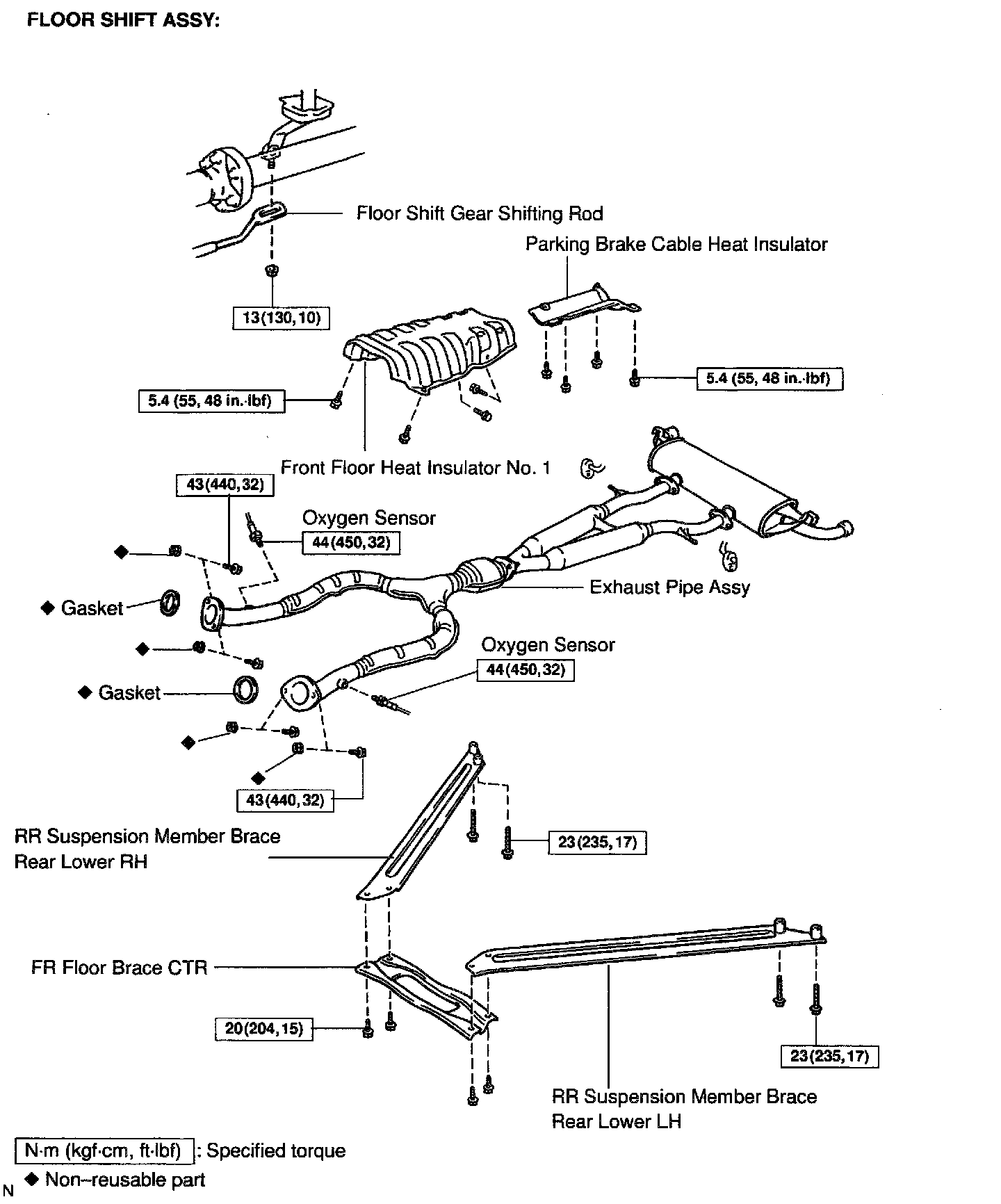 FLOOR SHIFT ASSY:

Floor Shift Gear Shifting Rod

Parking Brake Cable Heat Insulator

13(130,10)

5.4 (55, 48 in.·lbf)

5.4 (55, 48 in.·lbf)

Front Floor Heat Insulator No. 1

43(440,32)

Oxygen Sensor

44(450,32)

◆

◆ Gasket

Exhaust Pipe Assy

◆

Oxygen Sensor

44(450,32)

◆ Gasket

◆

◆

43(440,32)

RR Suspension Member Brace Rear Lower RH

23(235,17)

FR Floor Brace CTR

20(204,15)

23(235,17)

RR Suspension Member Brace Rear Lower LH

N·m (kgf·cm, ft·lbf) : Specified torque

◆ Non–reusable part

N