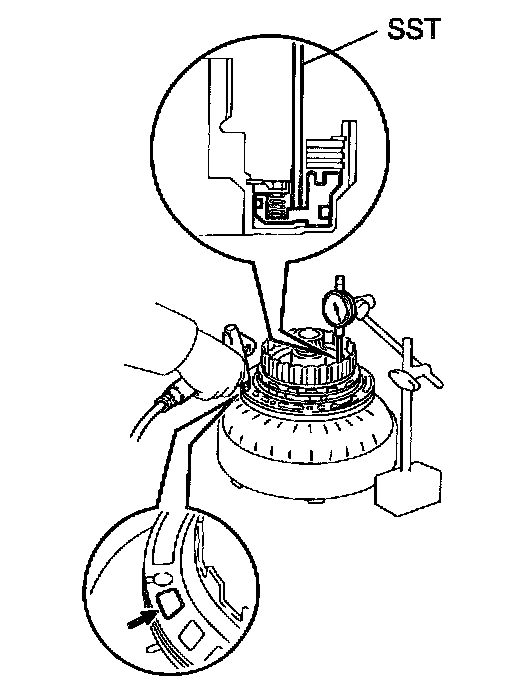 SST