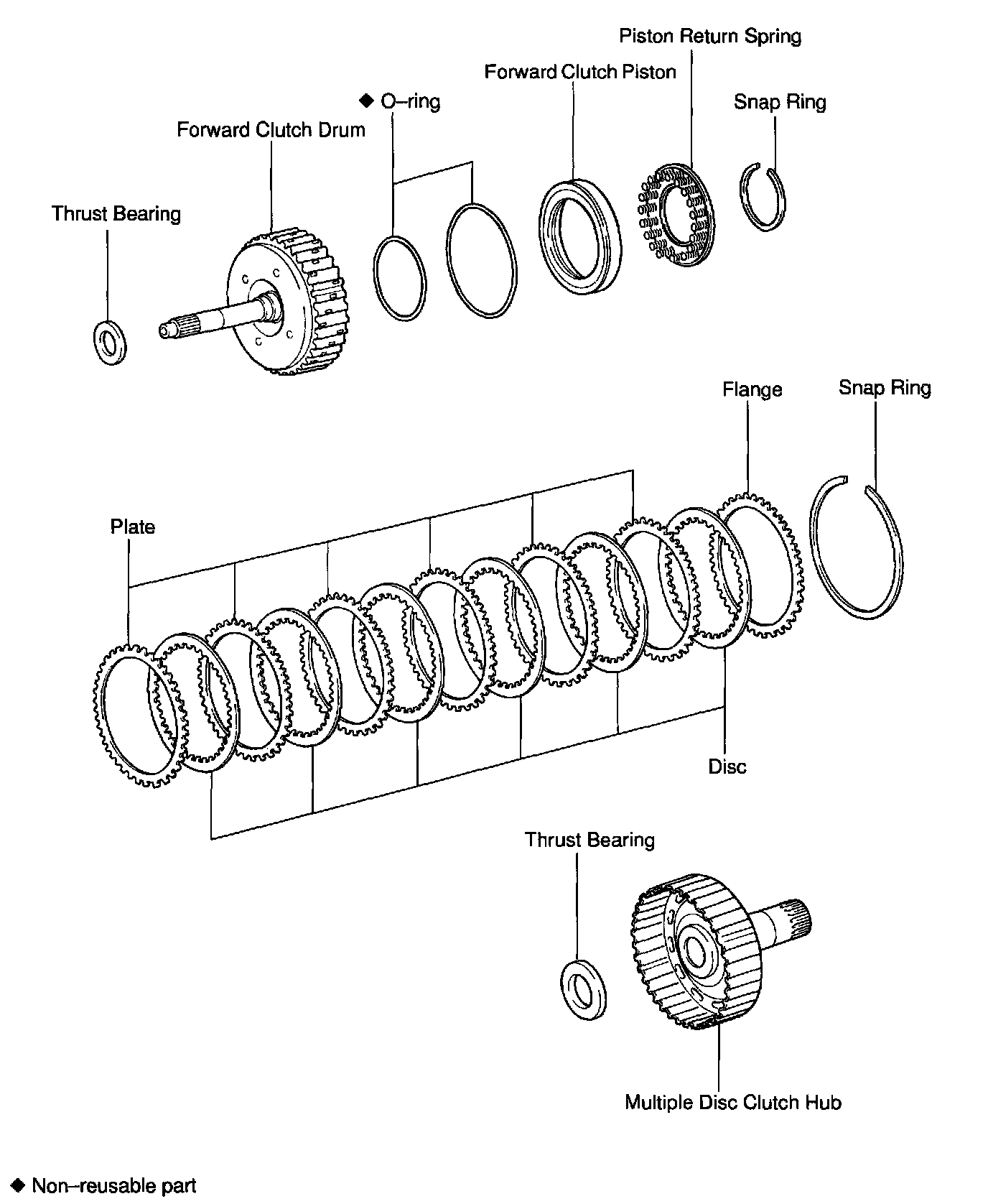 Piston Return Spring
Forward Clutch Piston
◆ O–ring
Snap Ring
Forward Clutch Drum
Thrust Bearing
Flange
Snap Ring
Plate
Disc
Thrust Bearing
Multiple Disc Clutch Hub
◆ Non–reusable part