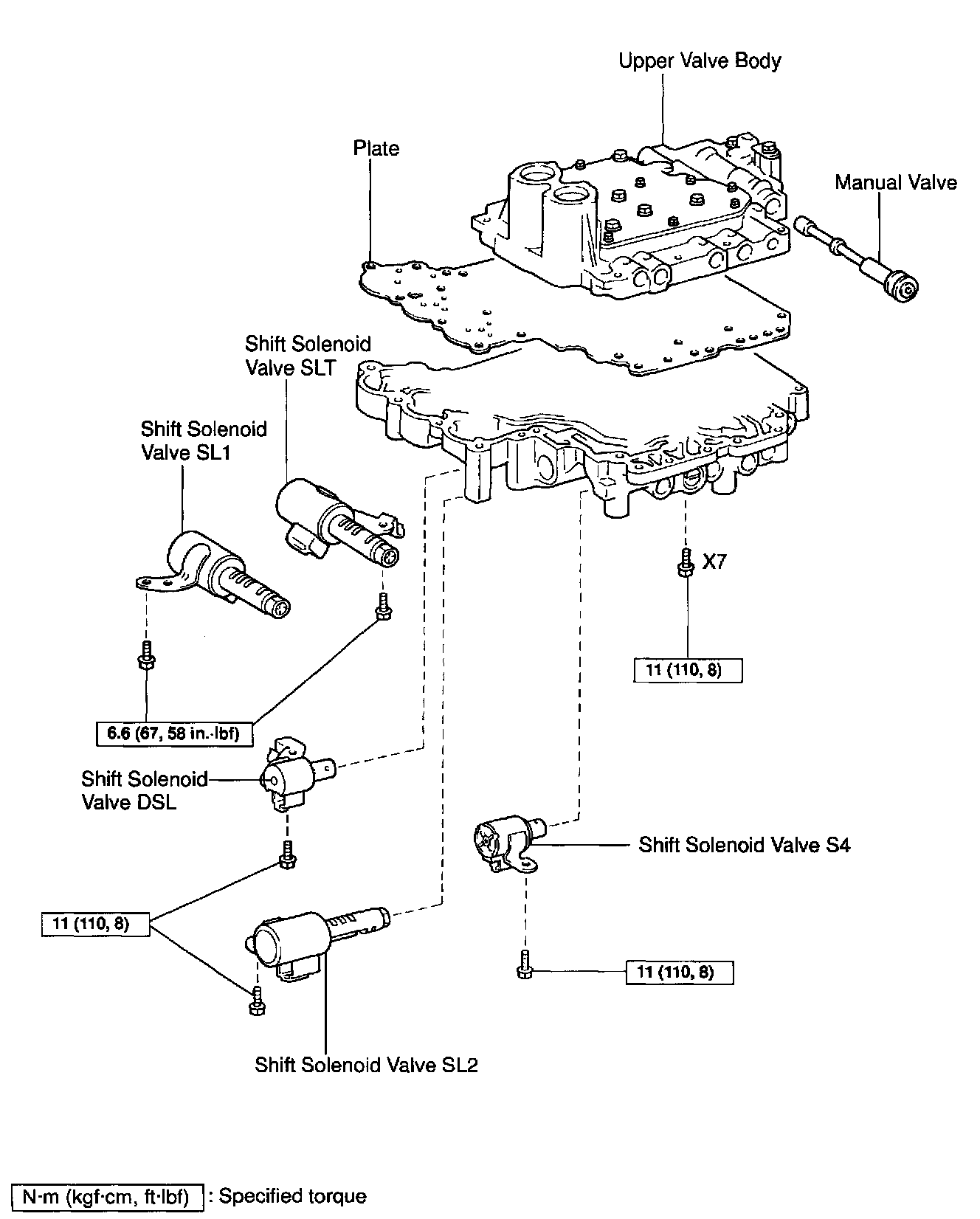 Upper Valve Body

Plate

Manual Valve

Shift Solenoid Valve SLT

Shift Solenoid Valve SL1

X7

11 (110, 8)

6.6 (67, 58 in.·lbf)

Shift Solenoid Valve DSL

Shift Solenoid Valve S4

11 (110, 8)

11 (110, 8)

Shift Solenoid Valve SL2

N·m (kgf·cm, ft·lbf) : Specified torque