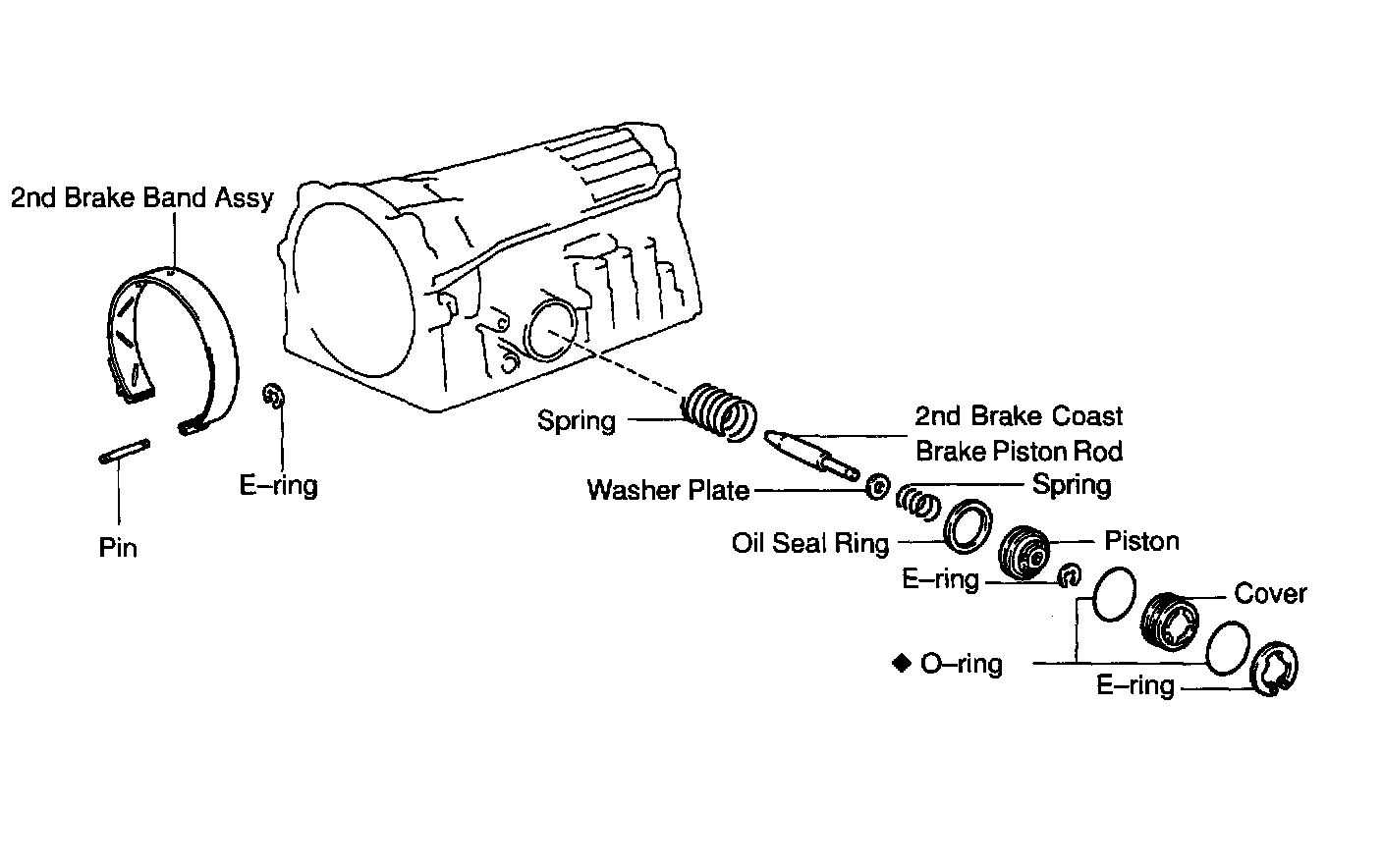 2nd Brake Band Assy

E–ring

Pin

Spring

2nd Brake Coast Brake Piston Rod

Washer Plate

Spring

Oil Seal Ring

Piston

E–ring

Cover

◆ O–ring

E–ring