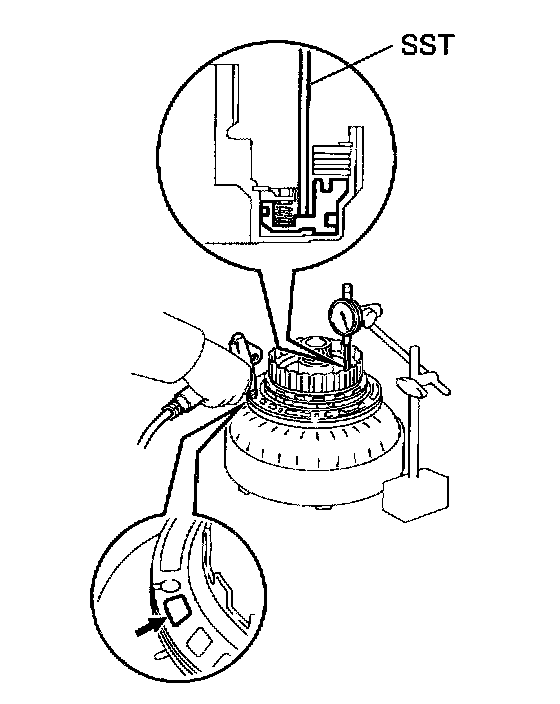 SST