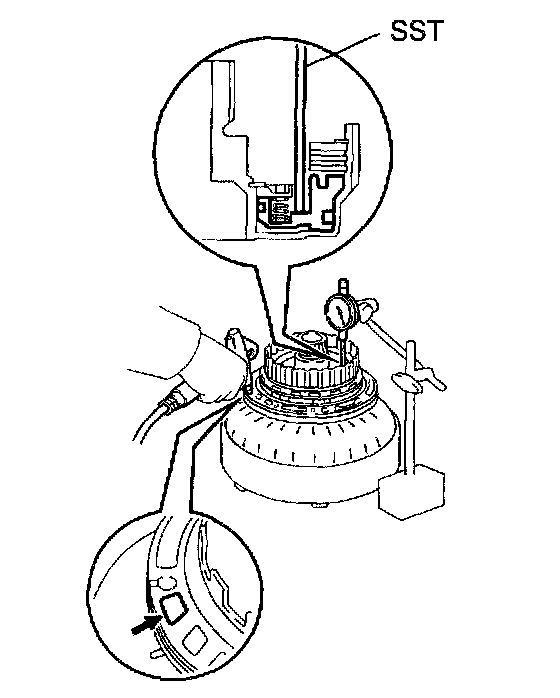 SST