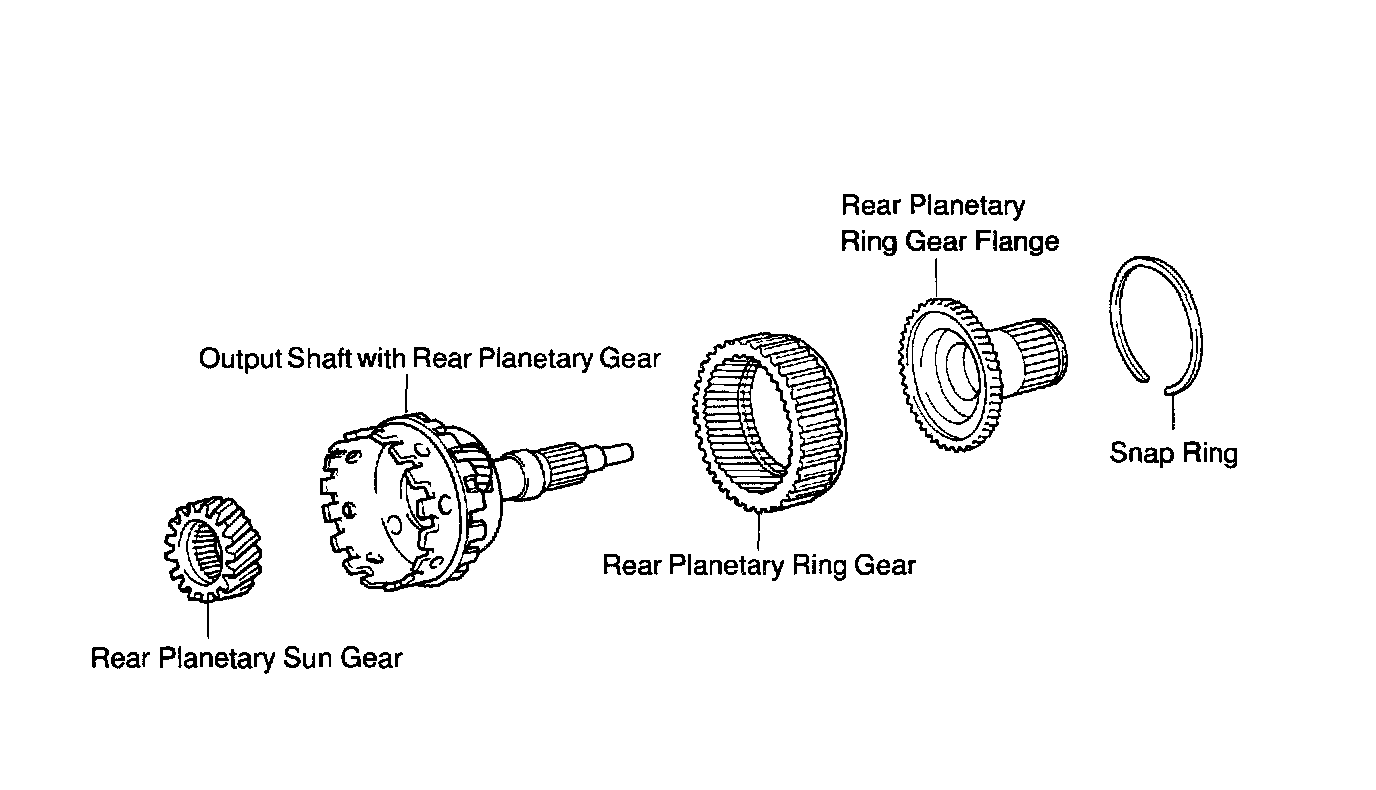 Rear Planetary Ring Gear Flange

Output Shaft with Rear Planetary Gear

Snap Ring

Rear Planetary Ring Gear

Rear Planetary Sun Gear