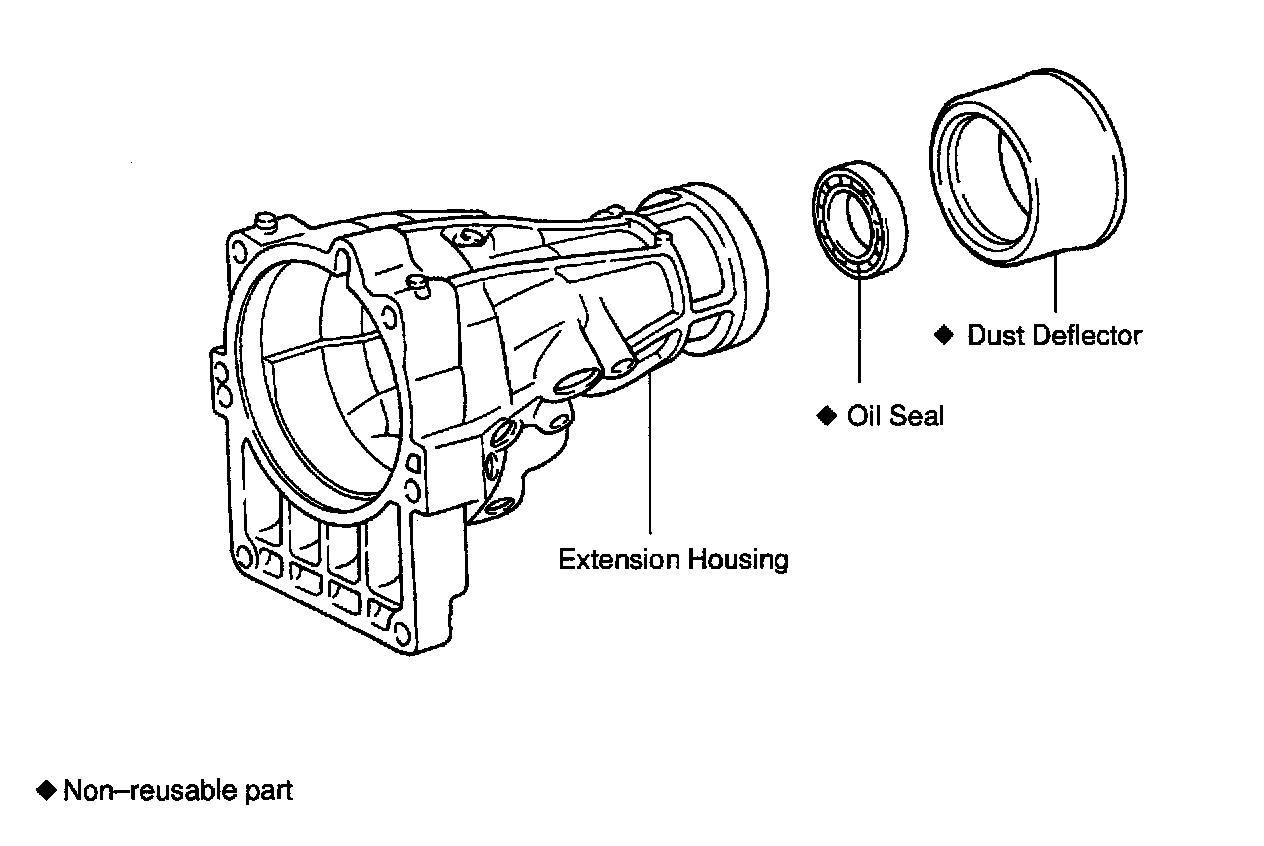 ◆ Dust Deflector

◆ Oil Seal

Extension Housing

◆ Non–reusable part