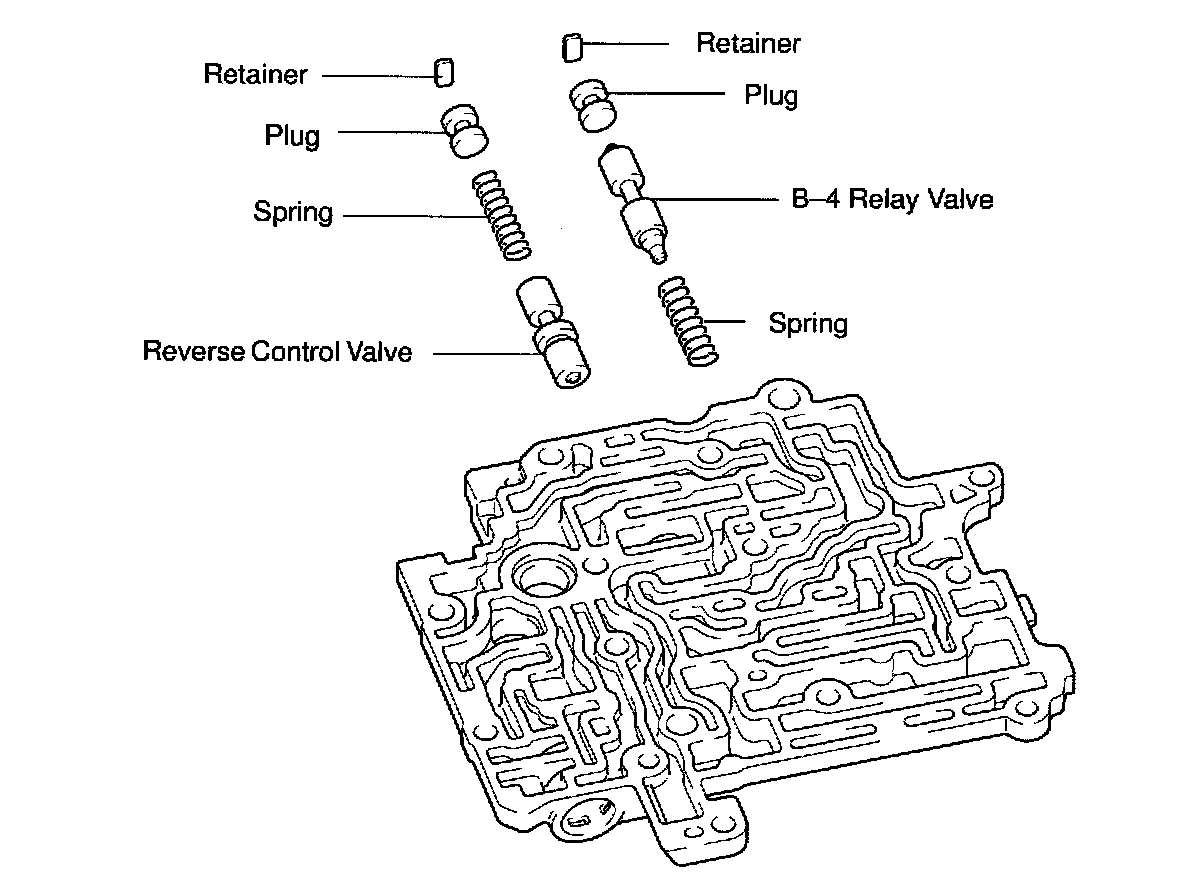 Retainer

Retainer

Plug

Plug

Spring

B–4 Relay Valve

Spring

Reverse Control Valve