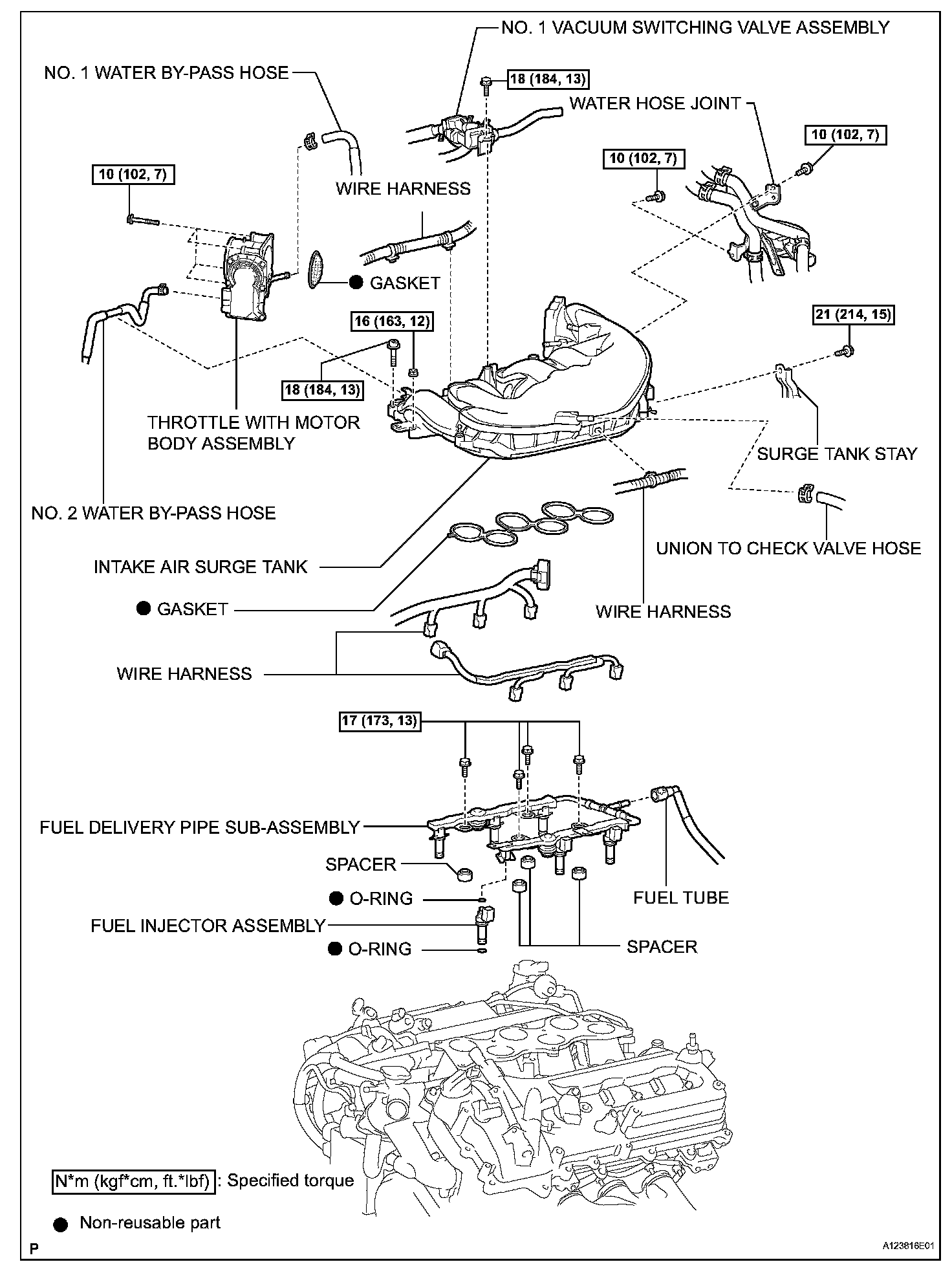 NO. 1 VACUUM SWITCHING VALVE ASSEMBLY

NO. 1 WATER BY-PASS HOSE

18 (184, 13)

WATER HOSE JOINT

10 (102, 7)

10 (102, 7)

10 (102, 7)

WIRE HARNESS

● GASKET

16 (163, 12)

21 (214, 15)

18 (184, 13)

THROTTLE WITH MOTOR BODY ASSEMBLY

SURGE TANK STAY

NO. 2 WATER BY-PASS HOSE

UNION TO CHECK VALVE HOSE

INTAKE AIR SURGE TANK

● GASKET

WIRE HARNESS

WIRE HARNESS

17 (173, 13)

FUEL DELIVERY PIPE SUB-ASSEMBLY

SPACER

● O-RING

FUEL TUBE

FUEL INJECTOR ASSEMBLY

● O-RING

SPACER

N*m (kgf*cm, ft.*lbf) : Specified torque

● Non-reusable part

P

A123816E01