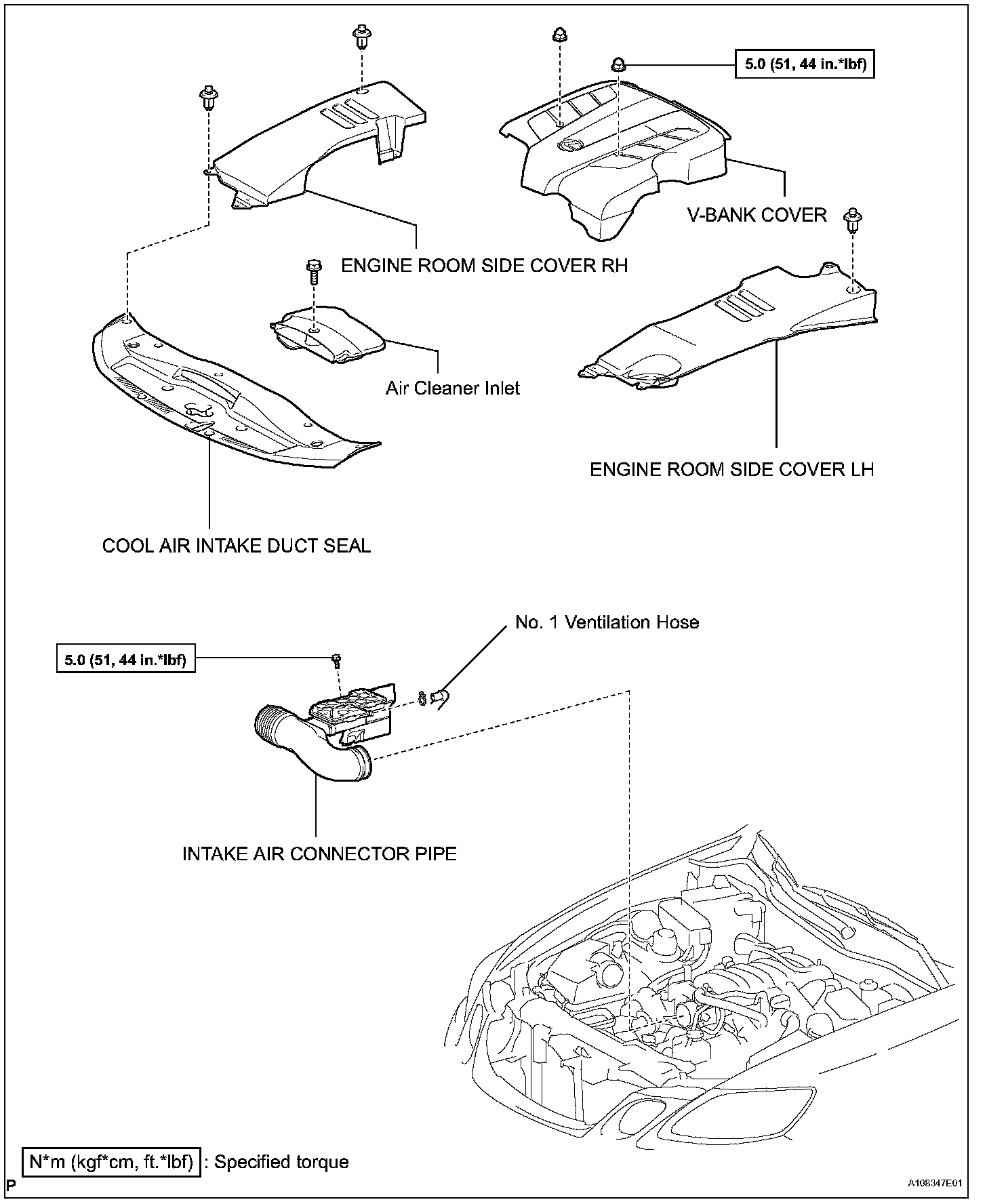 5.0 (51, 44 in.*lbf)

V-BANK COVER

ENGINE ROOM SIDE COVER RH

Air Cleaner Inlet

ENGINE ROOM SIDE COVER LH

COOL AIR INTAKE DUCT SEAL

No. 1 Ventilation Hose

5.0 (51, 44 in.*lbf)

INTAKE AIR CONNECTOR PIPE

N*m (kgf*cm, ft.*lbf) : Specified torque

P

A108347E01