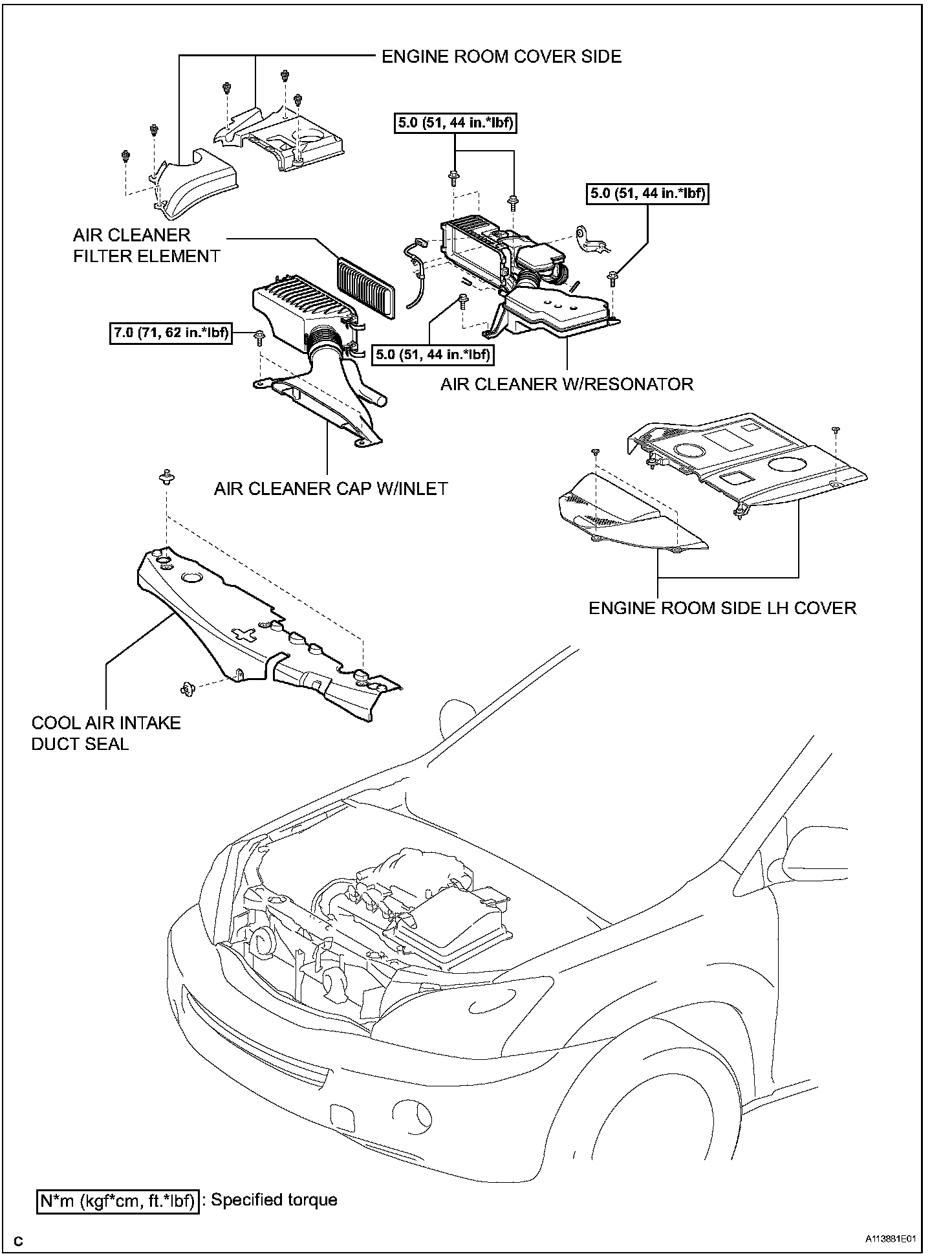 ENGINE ROOM COVER SIDE

5.0 (51, 44 in.*lbf)

5.0 (51, 44 in.*lbf)

AIR CLEANER FILTER ELEMENT

7.0 (71, 62 in.*lbf)

5.0 (51, 44 in.*lbf)

AIR CLEANER W/RESONATOR

AIR CLEANER CAP W/INLET

ENGINE ROOM SIDE LH COVER

COOL AIR INTAKE DUCT SEAL

N*m (kgf*cm, ft.*lbf) : Specified torque

C

A113881E01