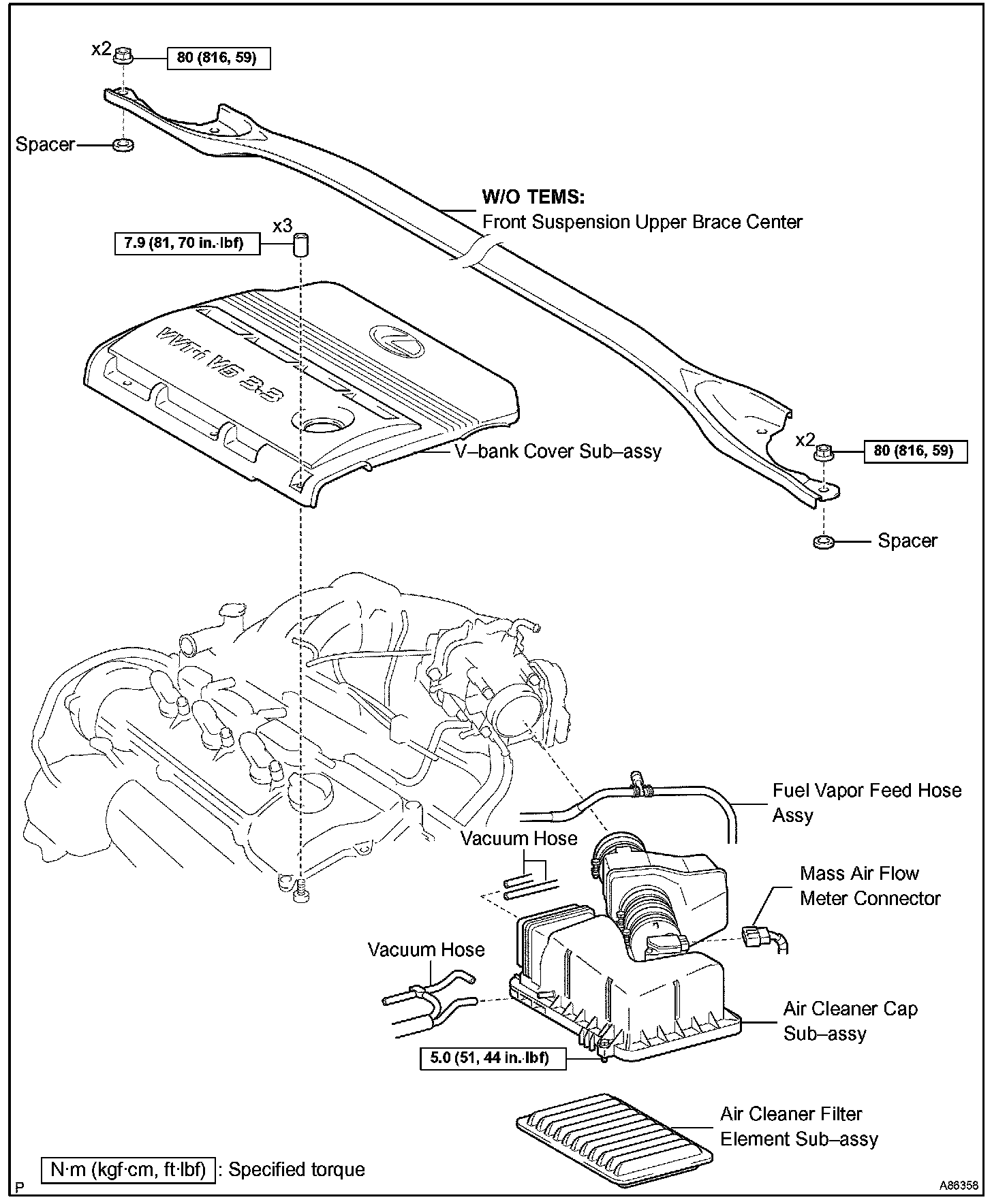 x2
80 (816, 59)

Spacer

W/O TEMS:
Front Suspension Upper Brace Center

x3
7.9 (81, 70 in.·lbf)

VVT-i V6 3.3

V–bank Cover Sub–assy

x2
80 (816, 59)

Spacer

Fuel Vapor Feed Hose Assy

Vacuum Hose

Mass Air Flow Meter Connector

Vacuum Hose

Air Cleaner Cap Sub–assy

5.0 (51, 44 in.·lbf)

Air Cleaner Filter Element Sub–assy

N·m (kgf·cm, ft·lbf) : Specified torque

P

A86358