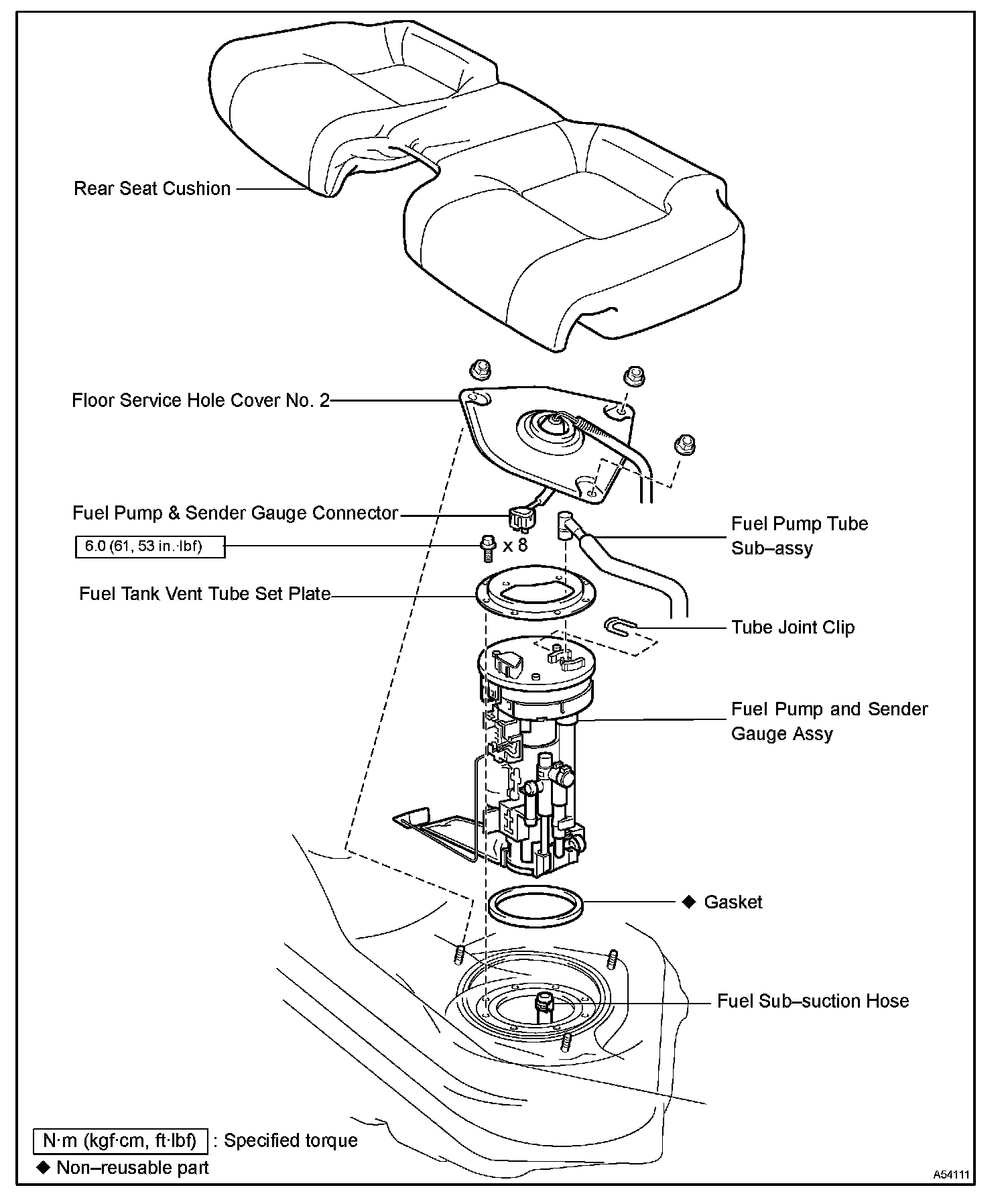 Rear Seat Cushion

Floor Service Hole Cover No. 2

Fuel Pump & Sender Gauge Connector

6.0 (61, 53 in.·lbf)

x 8

Fuel Pump Tube Sub–assy

Fuel Tank Vent Tube Set Plate

Tube Joint Clip

Fuel Pump and Sender Gauge Assy

◆ Gasket

Fuel Sub–suction Hose

N·m (kgf·cm, ft·lbf) : Specified torque

◆ Non–reusable part

A54111