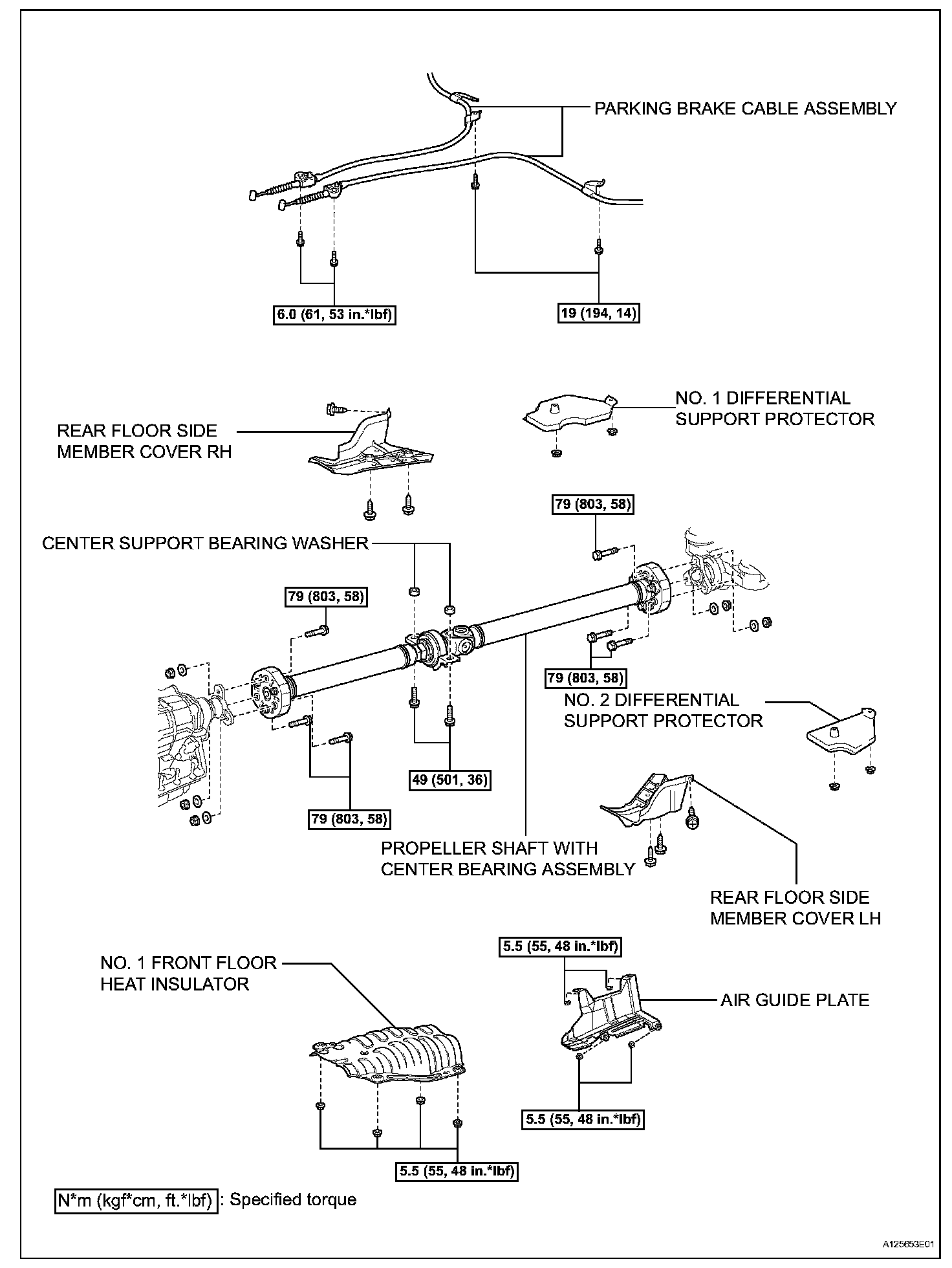 PARKING BRAKE CABLE ASSEMBLY

6.0 (61, 53 in.*lbf)

19 (194, 14)

REAR FLOOR SIDE MEMBER COVER RH

NO. 1 DIFFERENTIAL SUPPORT PROTECTOR

79 (803, 58)

CENTER SUPPORT BEARING WASHER

79 (803, 58)

79 (803, 58)

NO. 2 DIFFERENTIAL SUPPORT PROTECTOR

49 (501, 36)

79 (803, 58)

PROPELLER SHAFT WITH CENTER BEARING ASSEMBLY

REAR FLOOR SIDE MEMBER COVER LH

NO. 1 FRONT FLOOR HEAT INSULATOR

5.5 (55, 48 in.*lbf)

AIR GUIDE PLATE

5.5 (55, 48 in.*lbf)

5.5 (55, 48 in.*lbf)

N*m (kgf*cm, ft.*lbf) : Specified torque

A125653E01