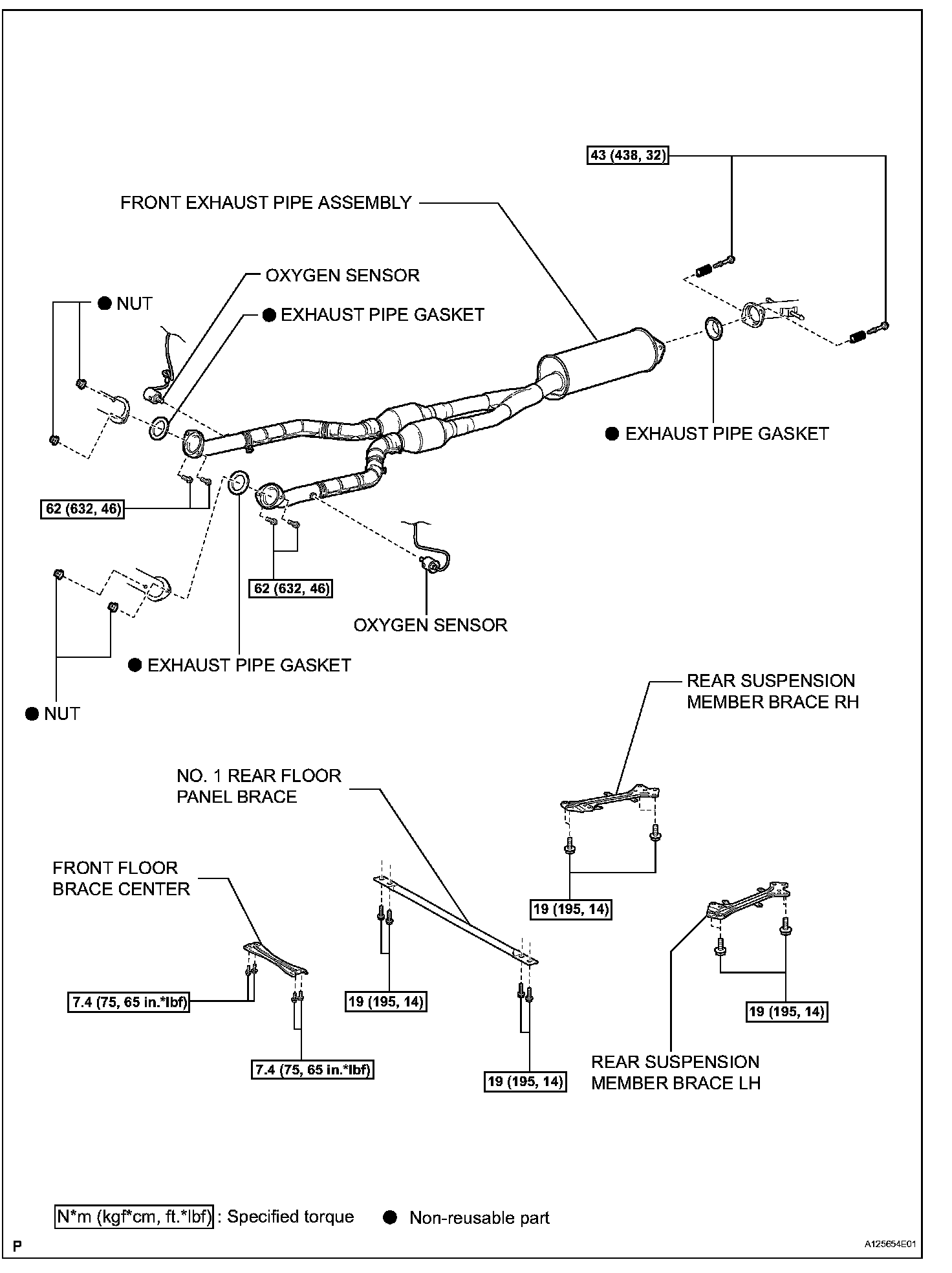 43 (438, 32)

FRONT EXHAUST PIPE ASSEMBLY

OXYGEN SENSOR

● NUT

● EXHAUST PIPE GASKET

● EXHAUST PIPE GASKET

62 (632, 46)

62 (632, 46)

OXYGEN SENSOR

● EXHAUST PIPE GASKET

● NUT

REAR SUSPENSION MEMBER BRACE RH

NO. 1 REAR FLOOR PANEL BRACE

FRONT FLOOR BRACE CENTER

19 (195, 14)

7.4 (75, 65 in.*lbf)

19 (195, 14)

19 (195, 14)

7.4 (75, 65 in.*lbf)

19 (195, 14)

REAR SUSPENSION MEMBER BRACE LH

N*m (kgf*cm, ft.*lbf) : Specified torque ● Non-reusable part

P

A125654E01