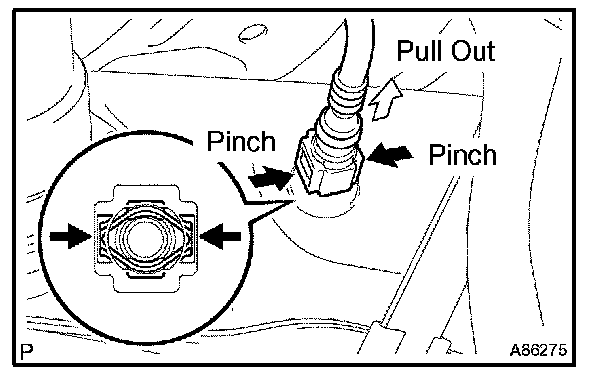 Pull Out

Pinch

Pinch

P

A86275