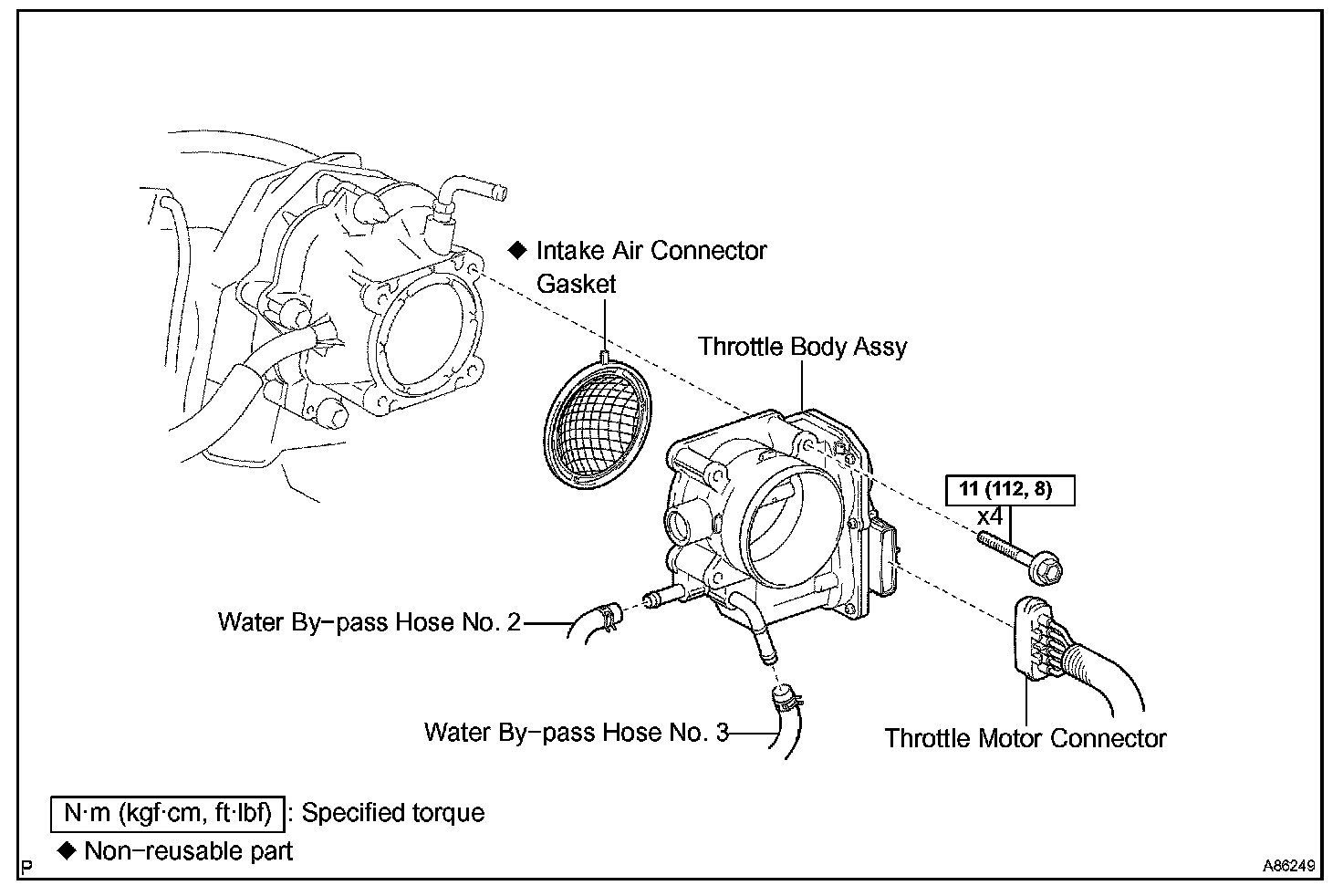 ◆ Intake Air Connector Gasket

Throttle Body Assy

11 (112, 8)

x4

Water By−pass Hose No. 2

Water By−pass Hose No. 3

Throttle Motor Connector

N·m (kgf·cm, ft·lbf) : Specified torque

◆ Non−reusable part

P

A86249