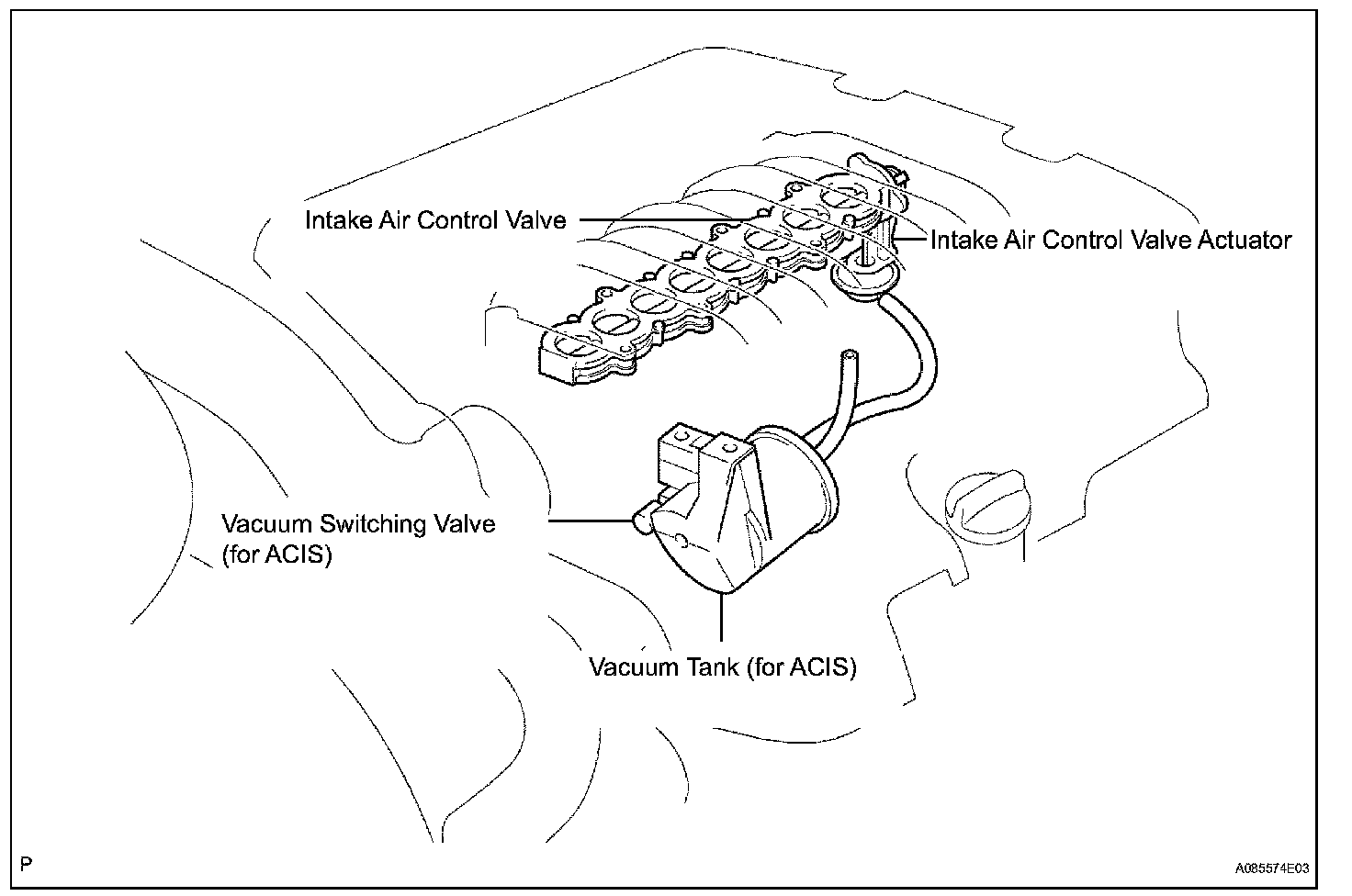 Intake Air Control Valve

Intake Air Control Valve Actuator

Vacuum Switching Valve (for ACIS)

Vacuum Tank (for ACIS)

P

A085574E03