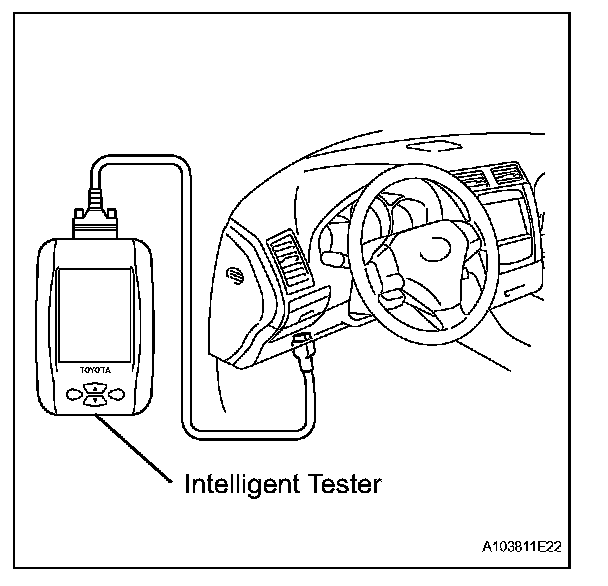 TOYOTA

Intelligent Tester

A103811E22