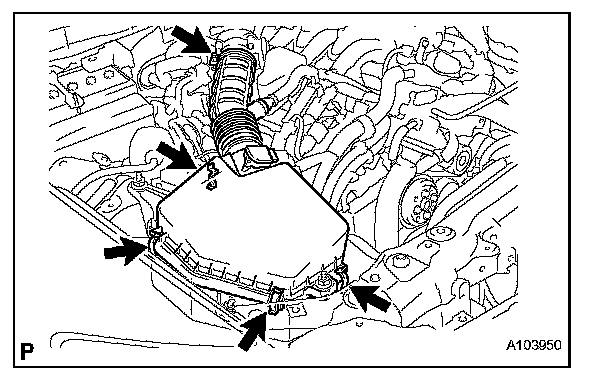 P

A103950